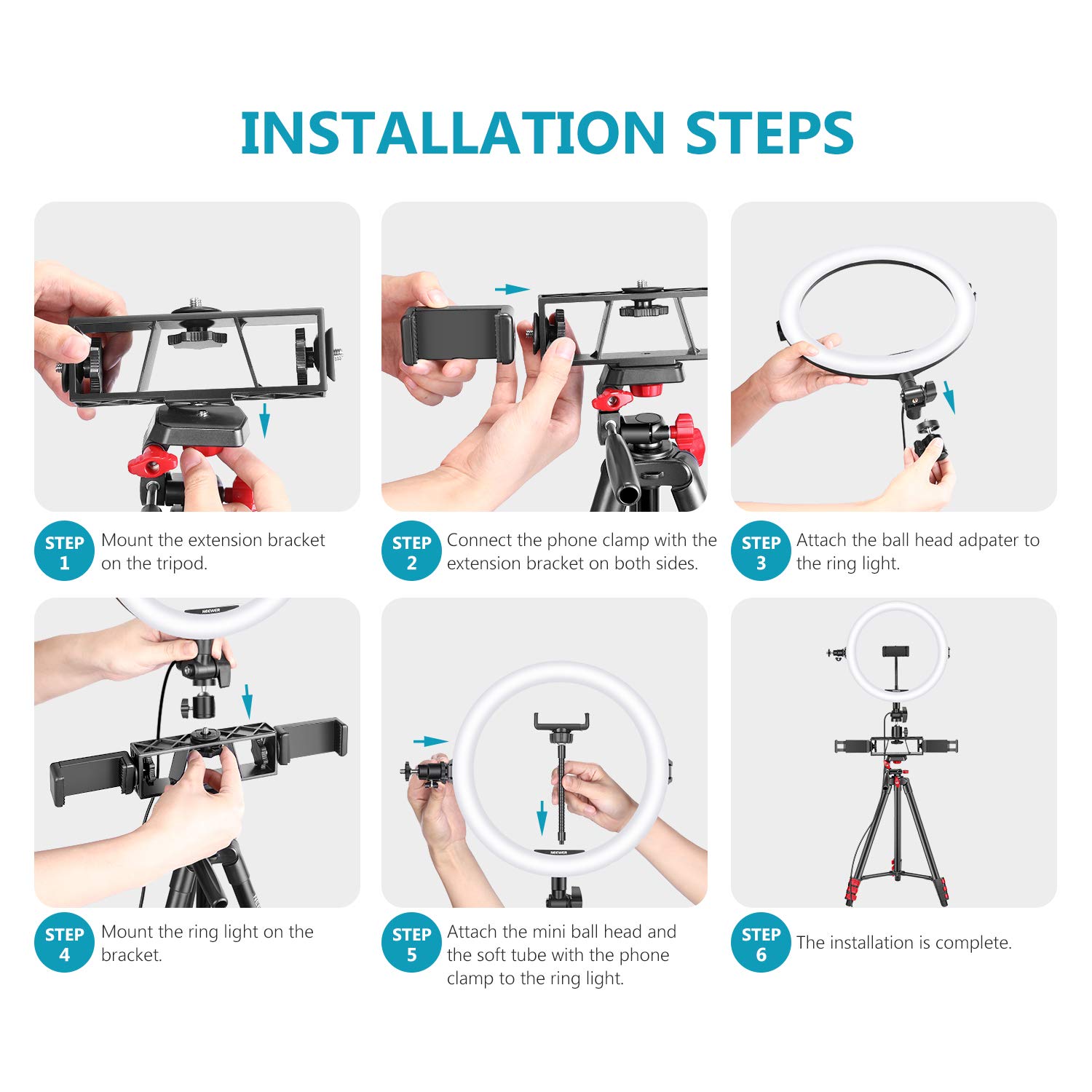 INSTALLATION STEPS

STEP 1 Mount the extension bracket on the tripod.

STEP 2 Connect the phone clamp with the extension bracket on both sides.

STEP 3 Attach the ball head adpater to the ring light.

NEEWER

STEP 4 Mount the ring light on the bracket.

NEEWER

STEP 5 Attach the mini ball head and the soft tube with the phone clamp to the ring light.

STEP 6 The installation is complete.