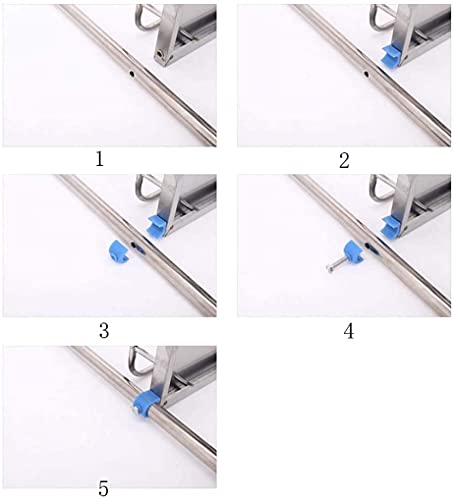 1

2

3

4

5