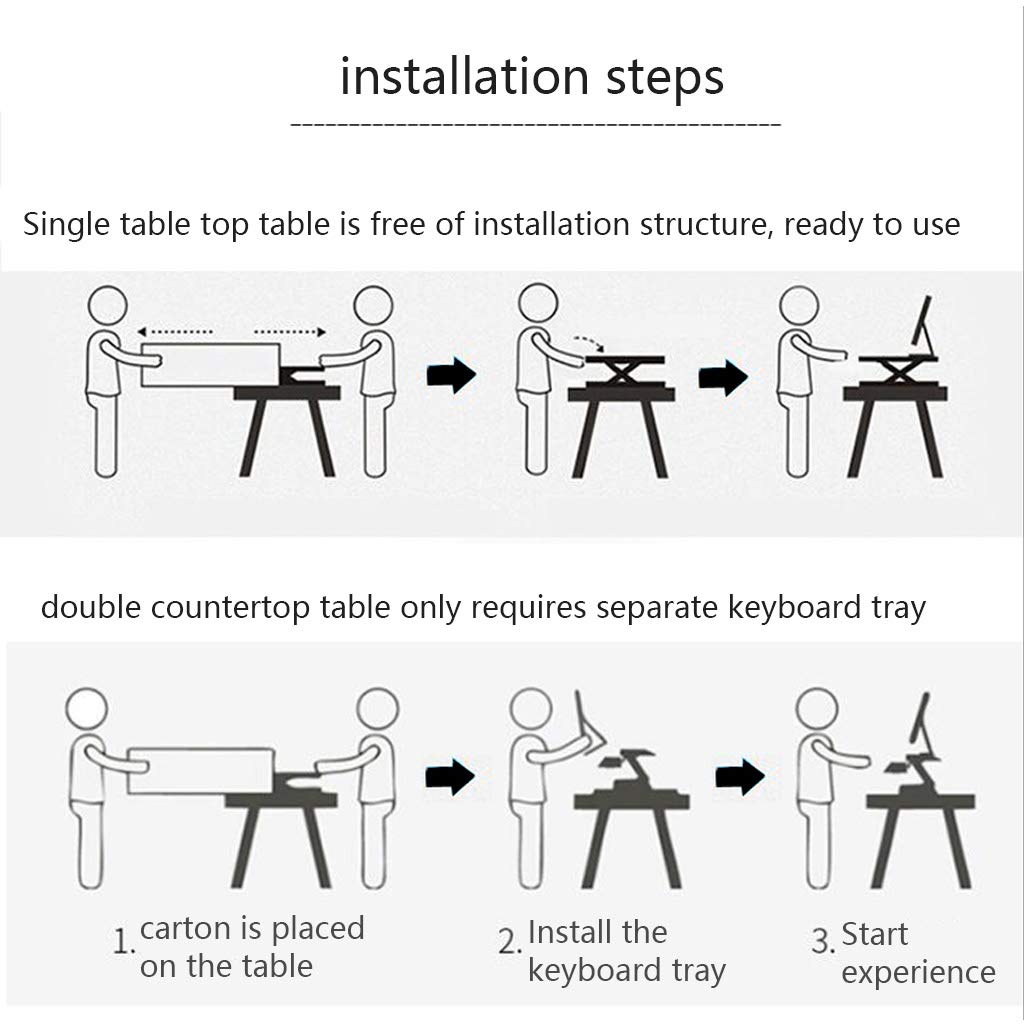 installation steps

Single table top table is free of installation structure, ready to use

double countertop table only requires separate keyboard tray

1. carton is placed on the table

2. Install the keyboard tray

3. Start experience