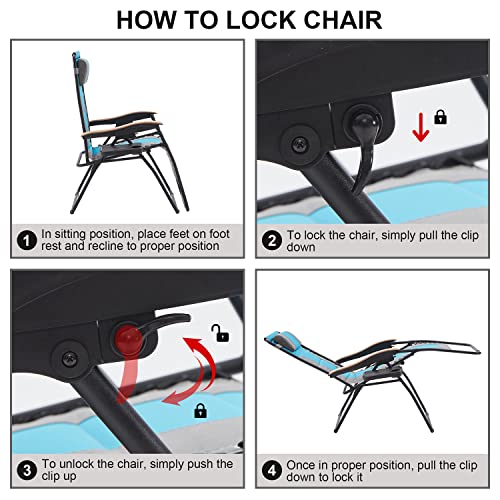 HOW TO LOCK CHAIR

1 In sitting position, place feet on foot rest and recline to proper position

2 To lock the chair, simply pull the clip down

3 To unlock the chair, simply push the clip up

4 Once in proper position, pull the clip down to lock it