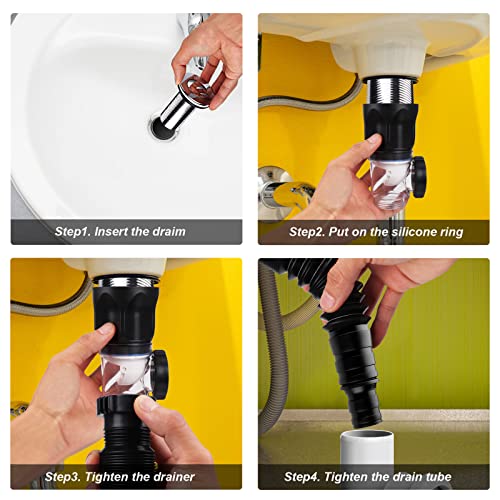 Step1. Insert the draim

Step2. Put on the silicone ring

Step3. Tighten the drainer

Step4. Tighten the drain tube