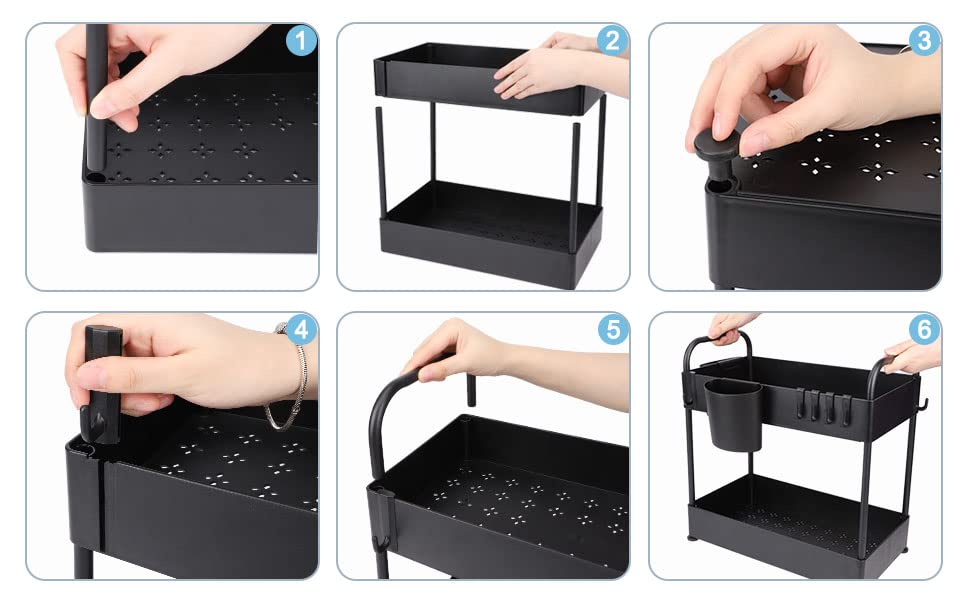 1
2
3
4
5
6