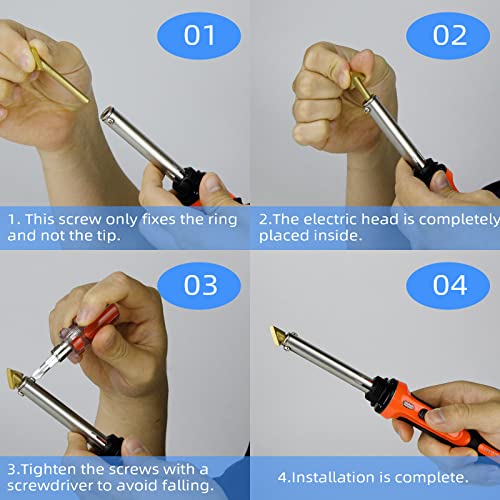 01

1. This screw only fixes the ring and not the tip.

02

2.The electric head is completely placed inside.

03

3.Tighten the screws with a screwdriver to avoid falling.

04

4.Installation is complete.