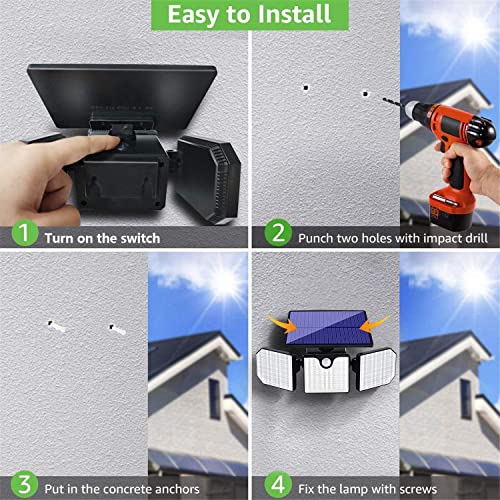 Easy to Install

1 Turn on the switch

2 Punch two holes with impact drill

3 Put in the concrete anchors

4 Fix the lamp with screws