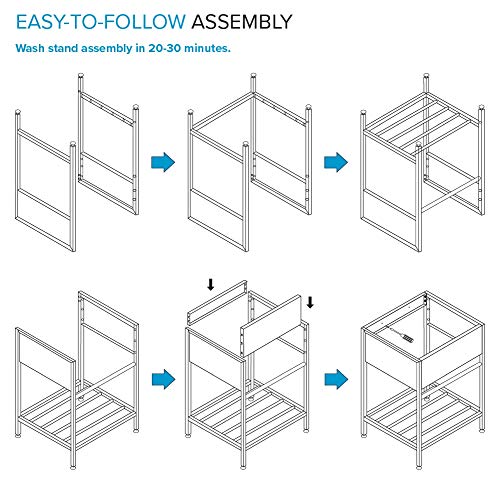 EASY-TO-FOLLOW ASSEMBLY

Wash stand assembly in 20-30 minutes.