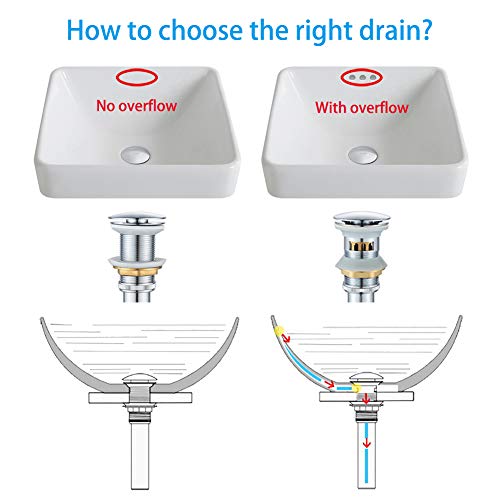 How to choose the right drain?

No overflow

With overflow