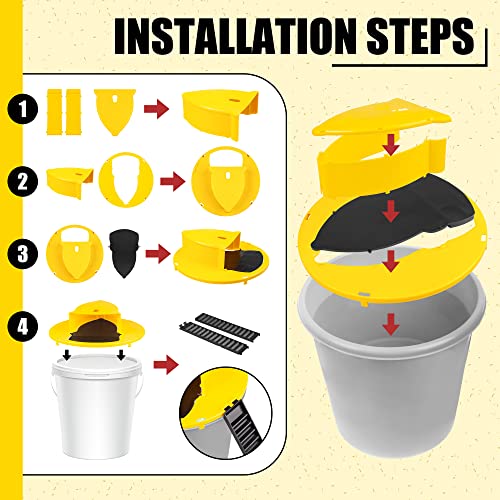 INSTALLATION STEPS

1

2

3

4