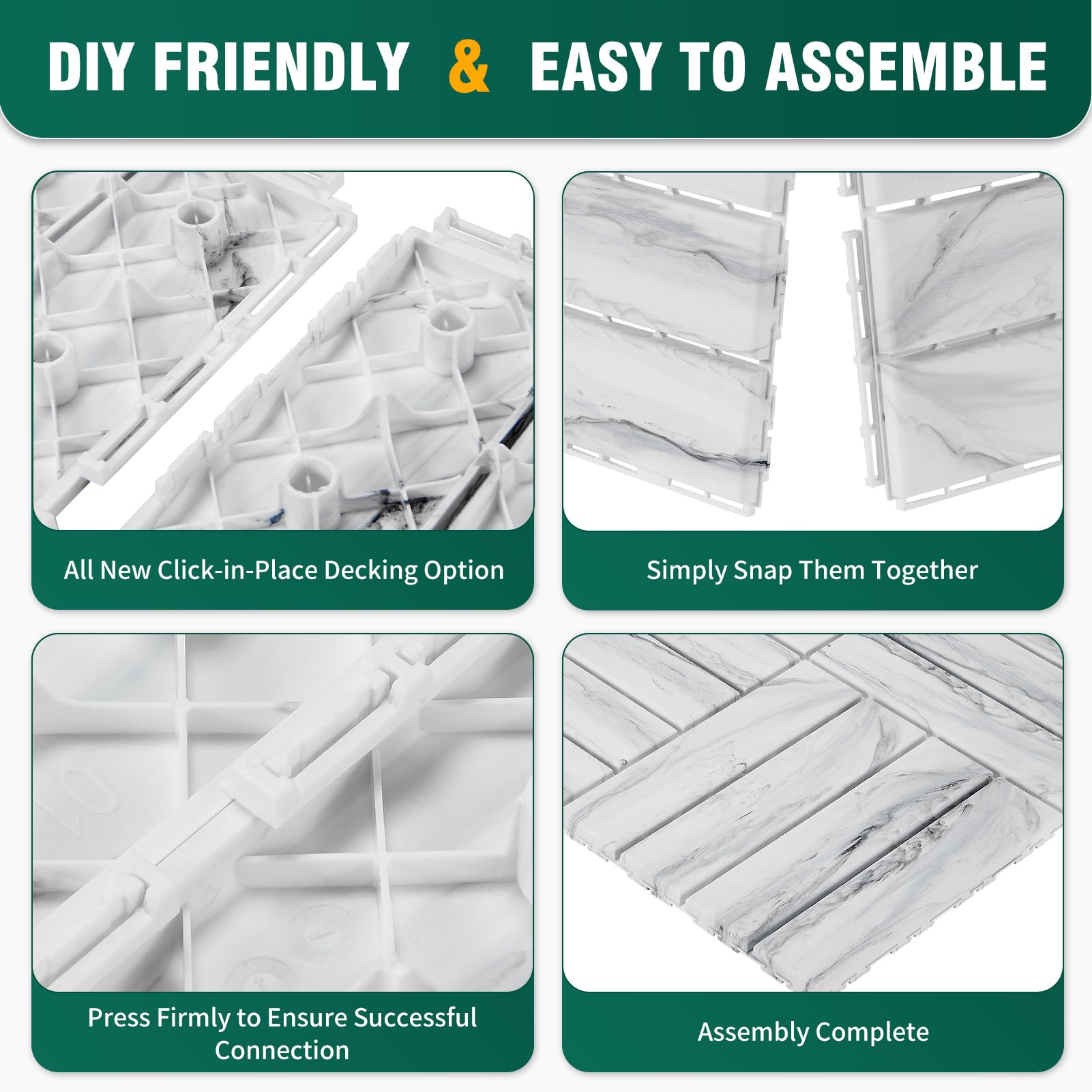 DIY FRIENDLY & EASY TO ASSEMBLE

All New Click-in-Place Decking Option

Simply Snap Them Together

Press Firmly to Ensure Successful Connection

Assembly Complete