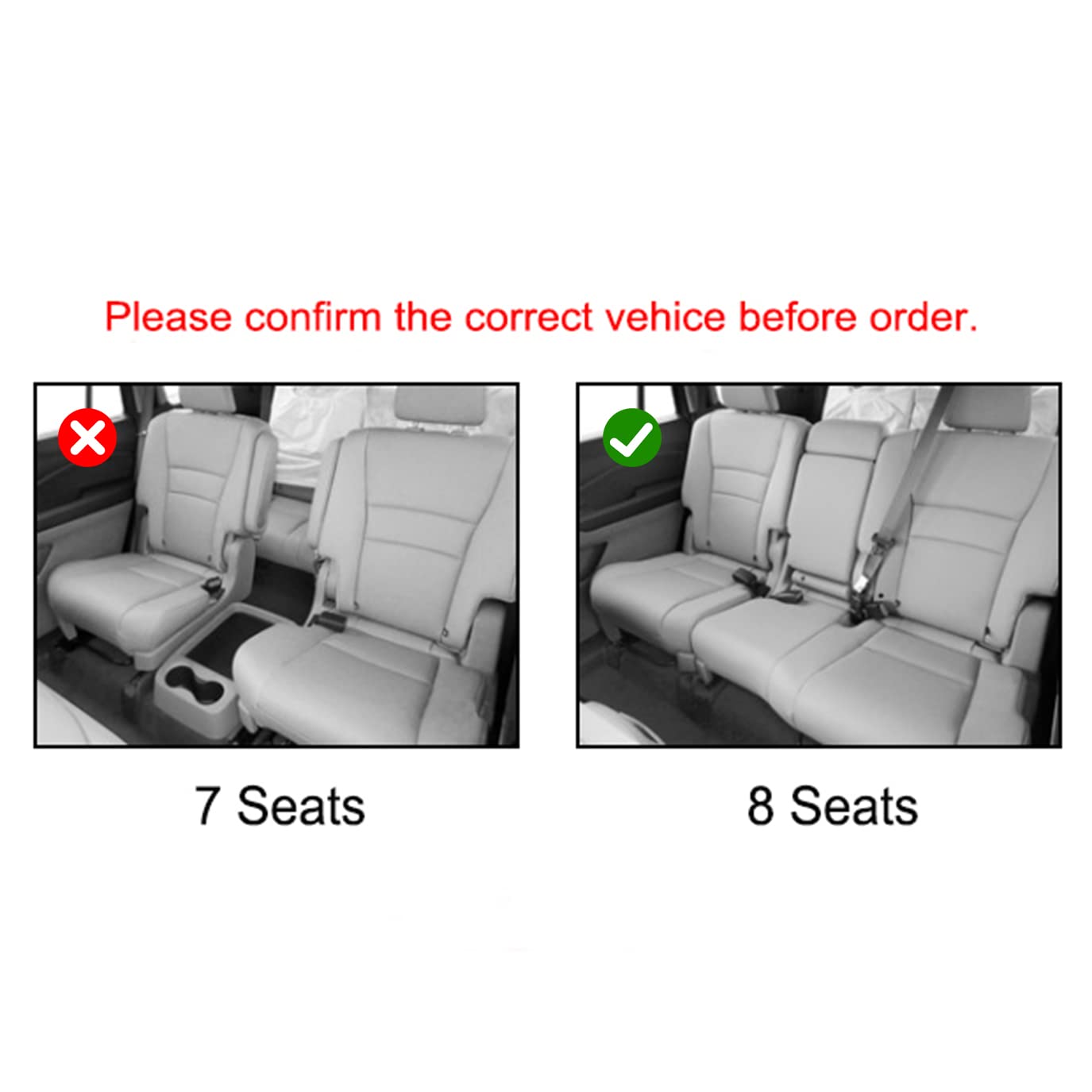 Please confirm the correct vehice before order.

7 Seats

8 Seats