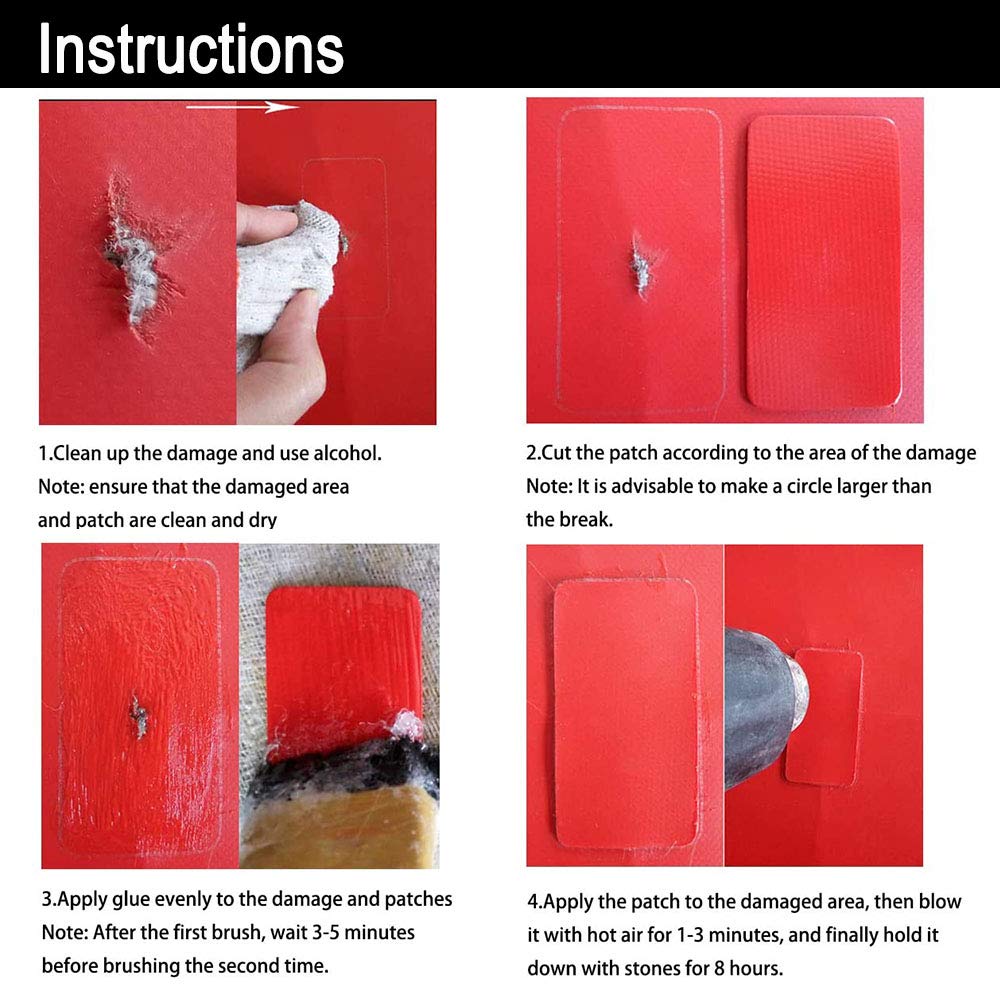 Instructions

1.Clean up the damage and use alcohol.
Note: ensure that the damaged area and patch are clean and dry

2.Cut the patch according to the area of the damage
Note: It is advisable to make a circle larger than the break.

3.Apply glue evenly to the damage and patches
Note: After the first brush, wait 3-5 minutes before brushing the second time.

4.Apply the patch to the damaged area, then blow it with hot air for 1-3 minutes, and finally hold it down with stones for 8 hours.