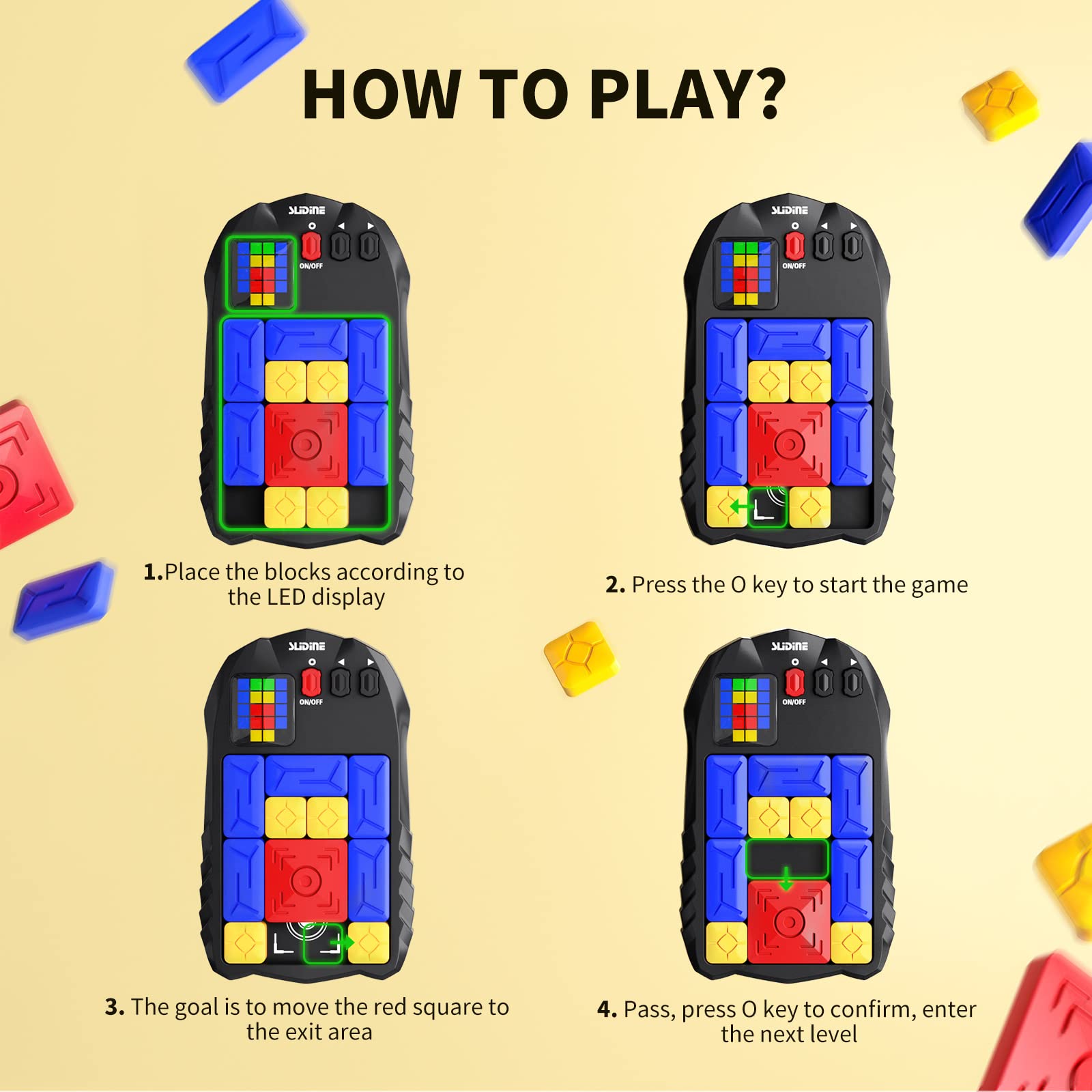 HOW TO PLAY?

SLIDINE
ON/OFF

1.Place the blocks according to the LED display

SLIDINE
ON/OFF

2. Press the O key to start the game

SLIDINE
ON/OFF

3. The goal is to move the red square to the exit area

SLIDINE
ON/OFF

4. Pass, press O key to confirm, enter the next level