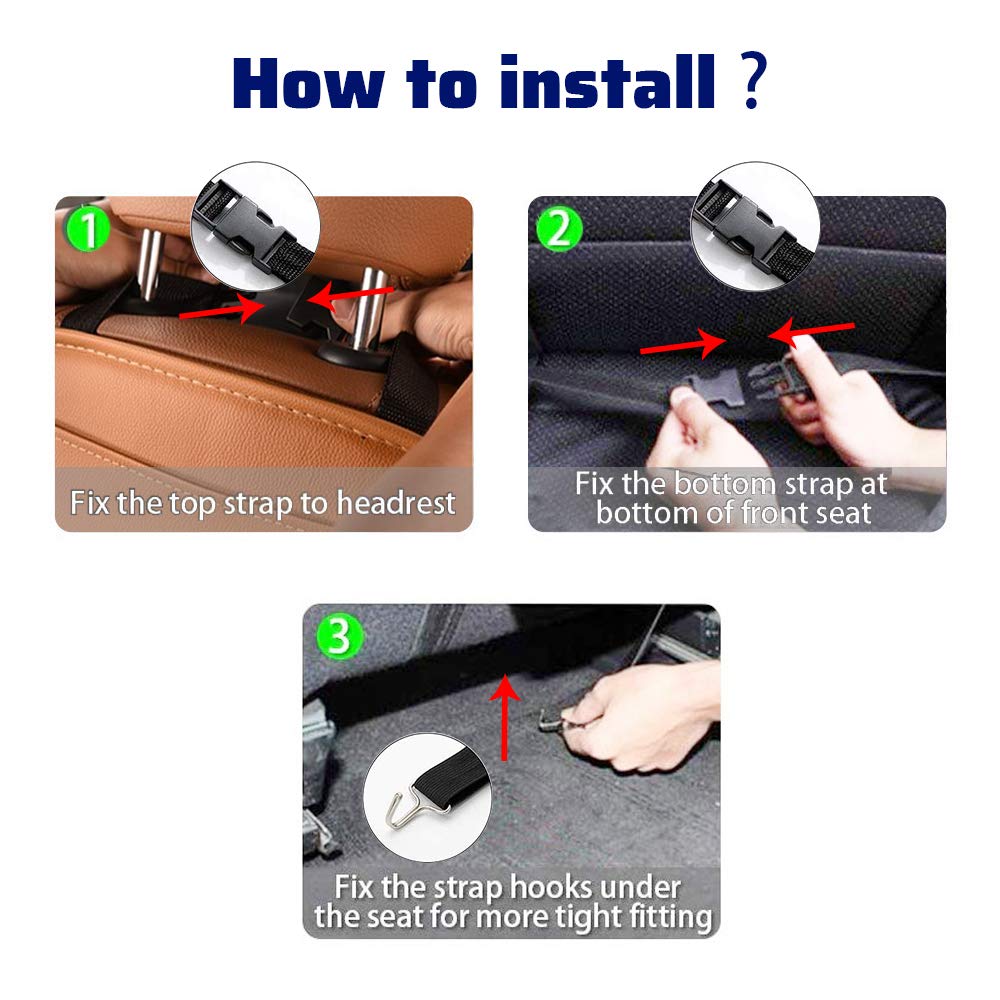 How to install ?

1

Fix the top strap to headrest

2

Fix the bottom strap at bottom of front seat

3

Fix the strap hooks under the seat for more tight fitting