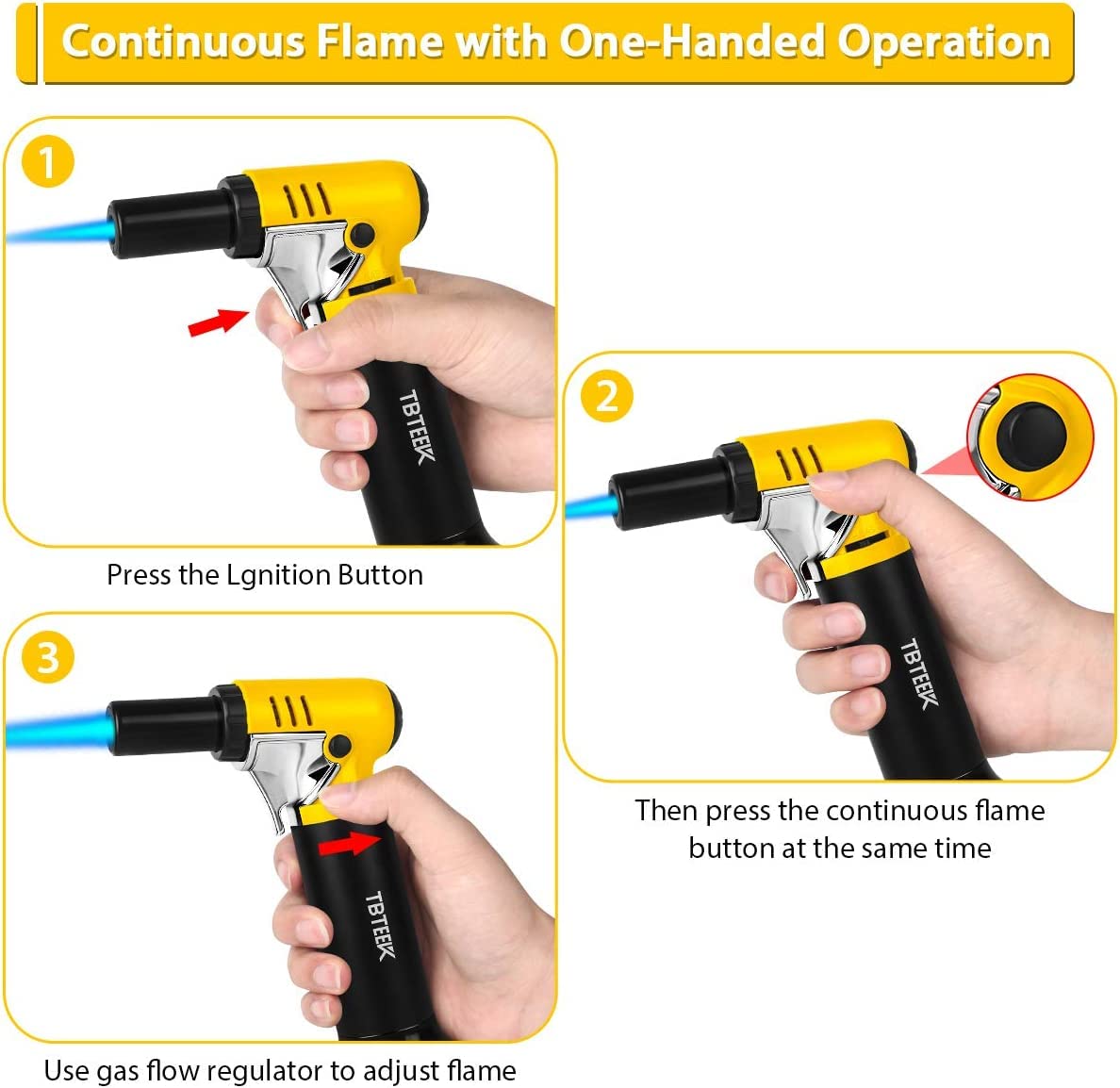 Continuous Flame with One-Handed Operation

1

TBTEEK

Press the Lgnition Button

2

TBTEEK

Then press the continuous flame button at the same time

3

TBTEEK

Use gas flow regulator to adjust flame