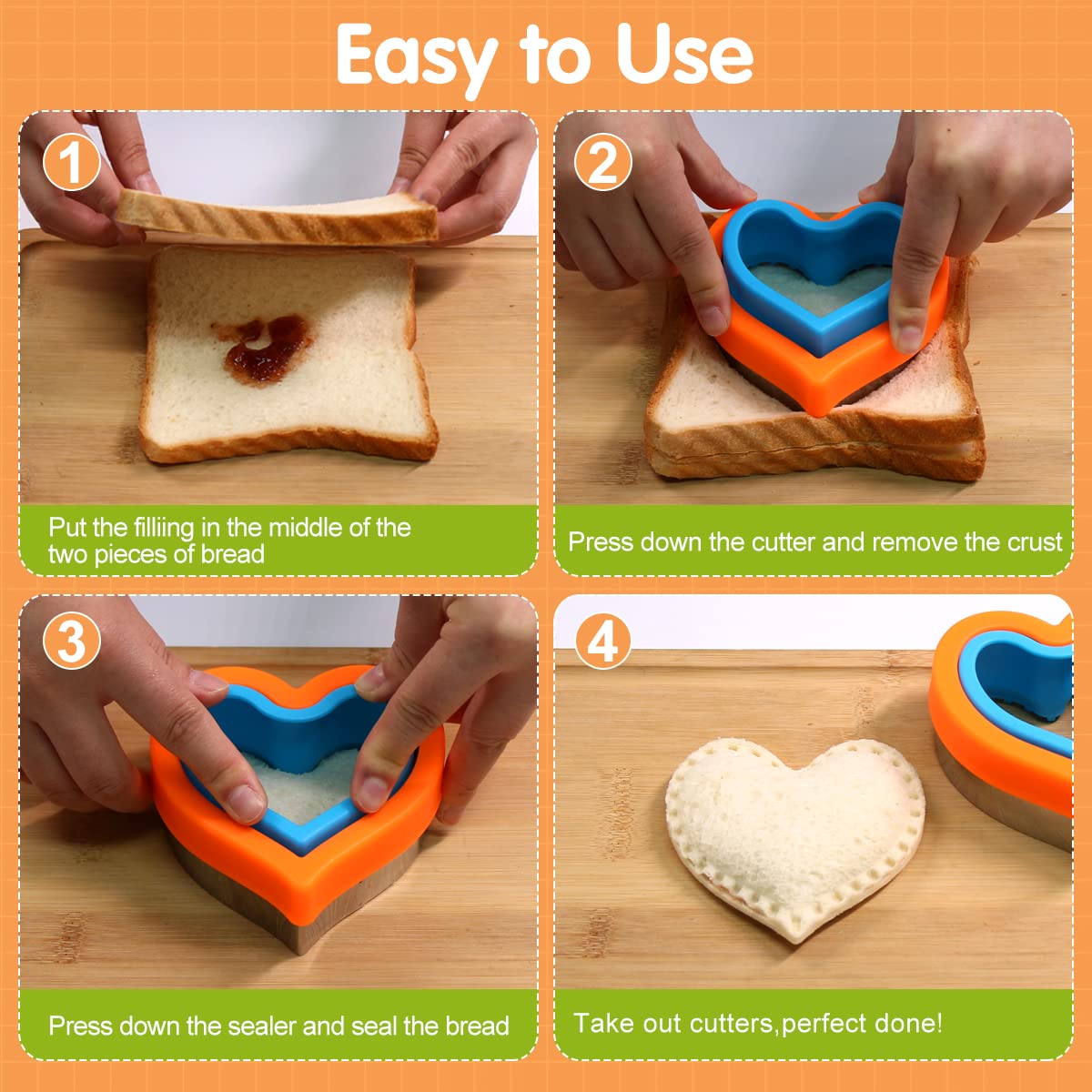 Easy to Use

1

Put the filliing in the middle of the two pieces of bread

2

Press down the cutter and remove the crust

3

Press down the sealer and seal the bread

4

Take out cutters,perfect done!