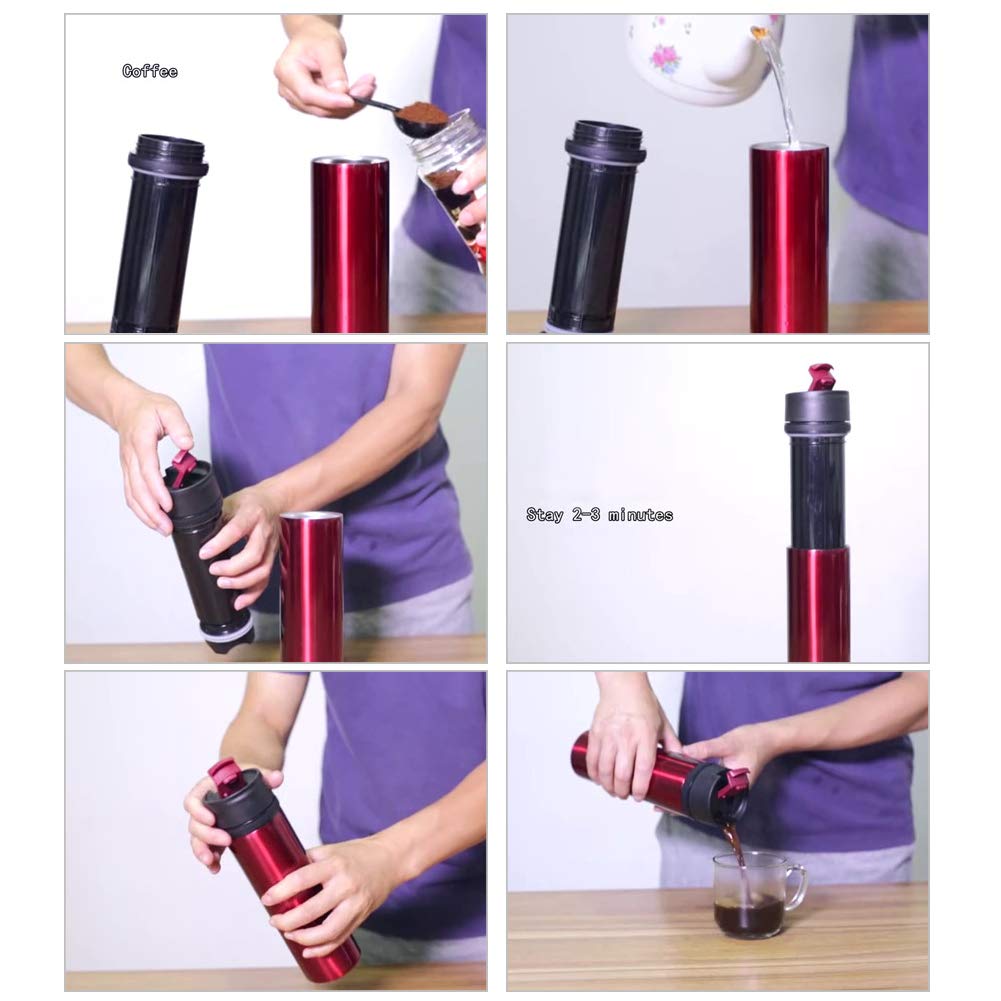 Coffee

Stay 2-3 minutes