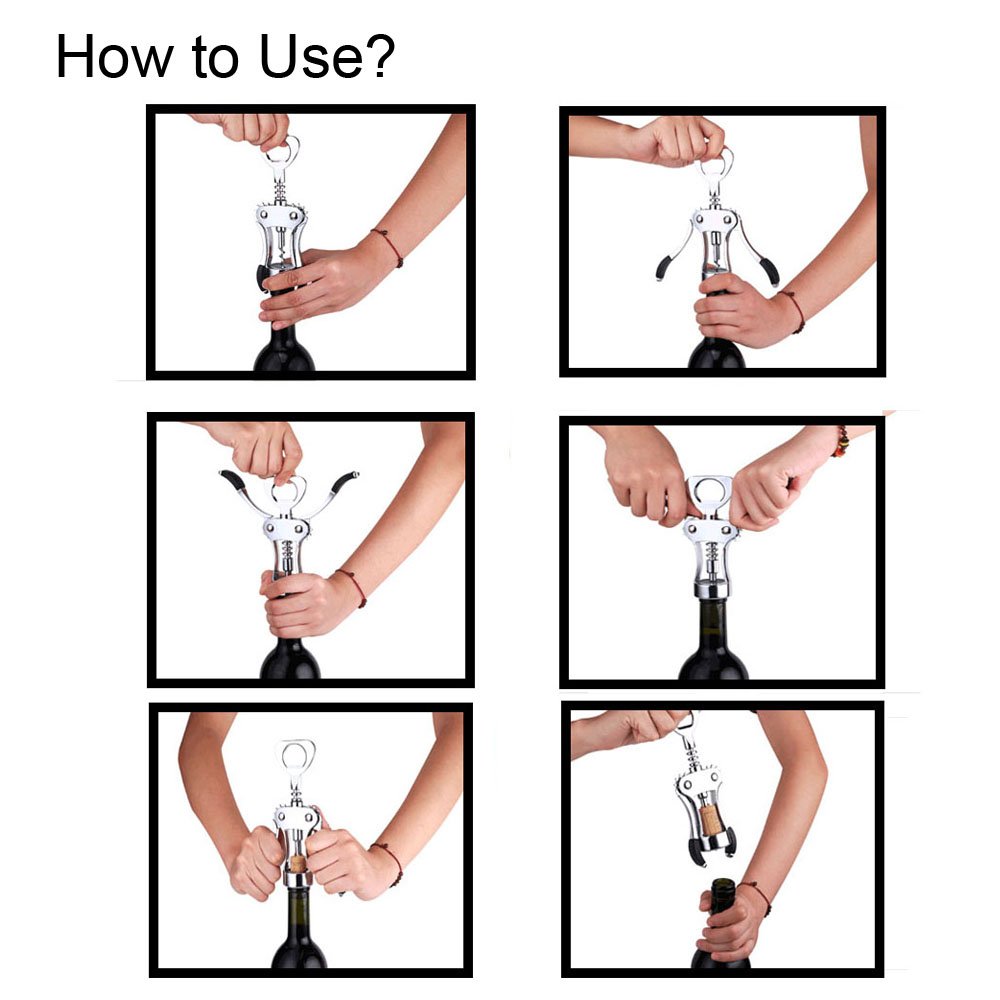 How to Use?