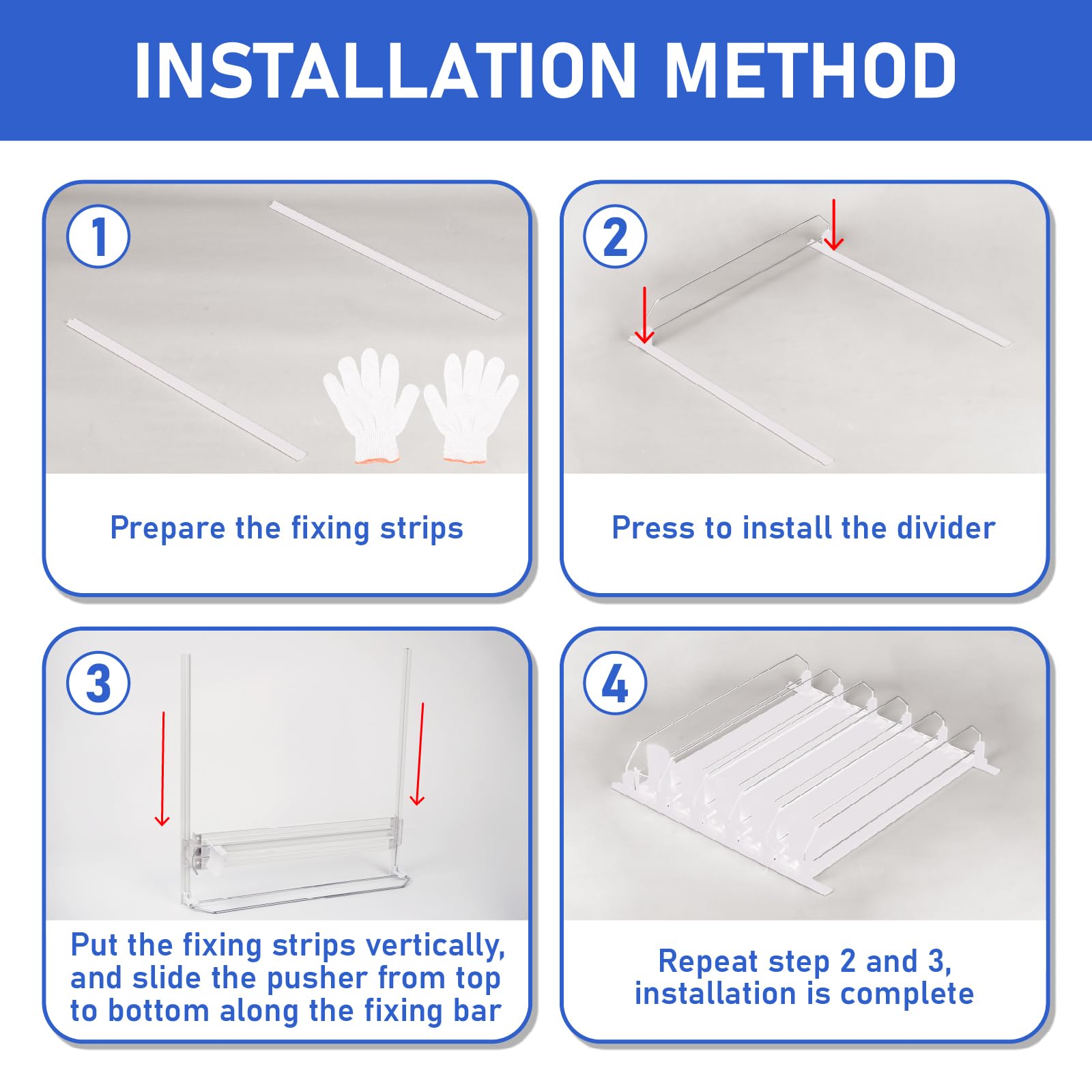 INSTALLATION METHOD

1

Prepare the fixing strips

2

Press to install the divider

3

Put the fixing strips vertically, and slide the pusher from top to bottom along the fixing bar

4

Repeat step 2 and 3, installation is complete