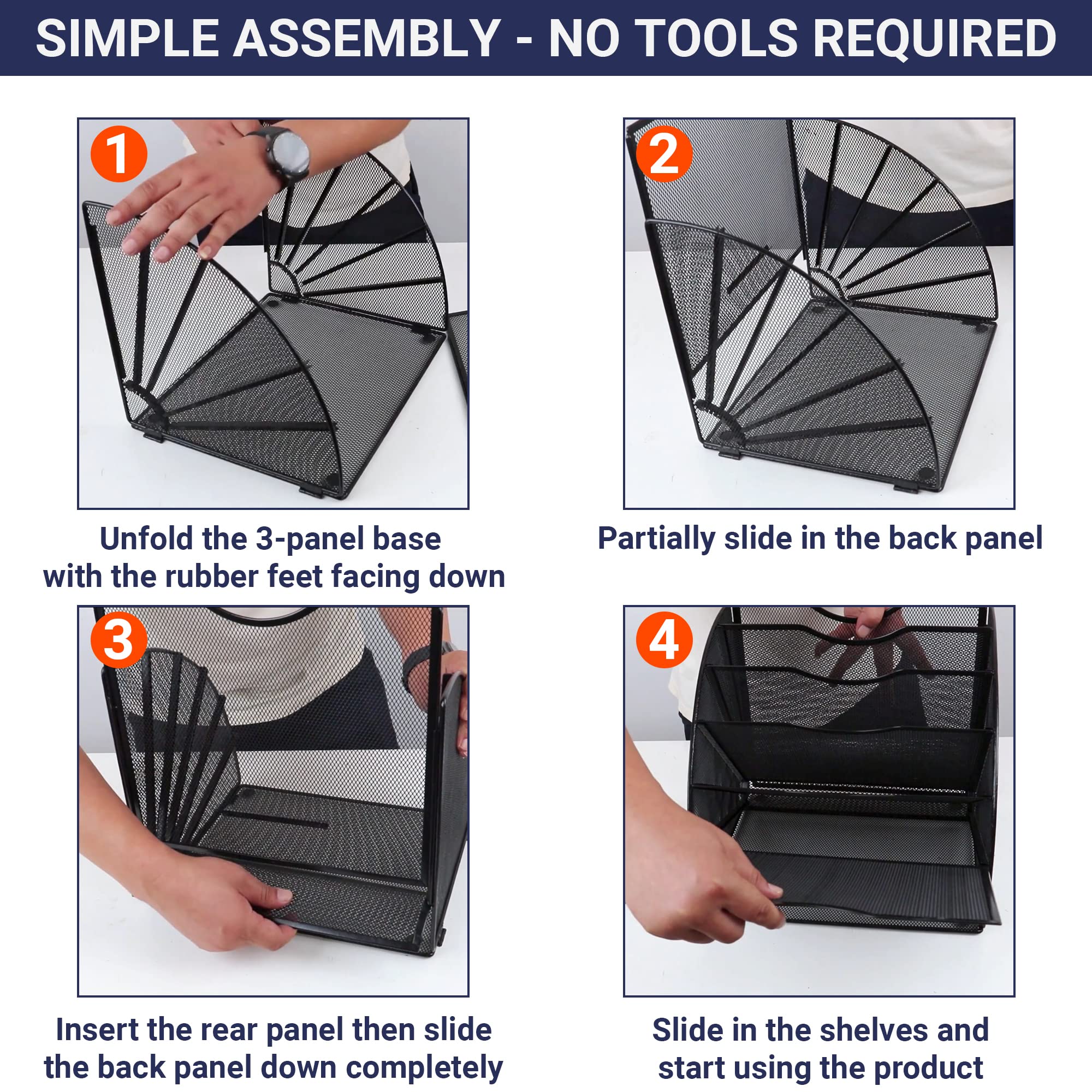 SIMPLE ASSEMBLY - NO TOOLS REQUIRED

1

Unfold the 3-panel base with the rubber feet facing down

2

Partially slide in the back panel

3

Insert the rear panel then slide the back panel down completely

4

Slide in the shelves and start using the product