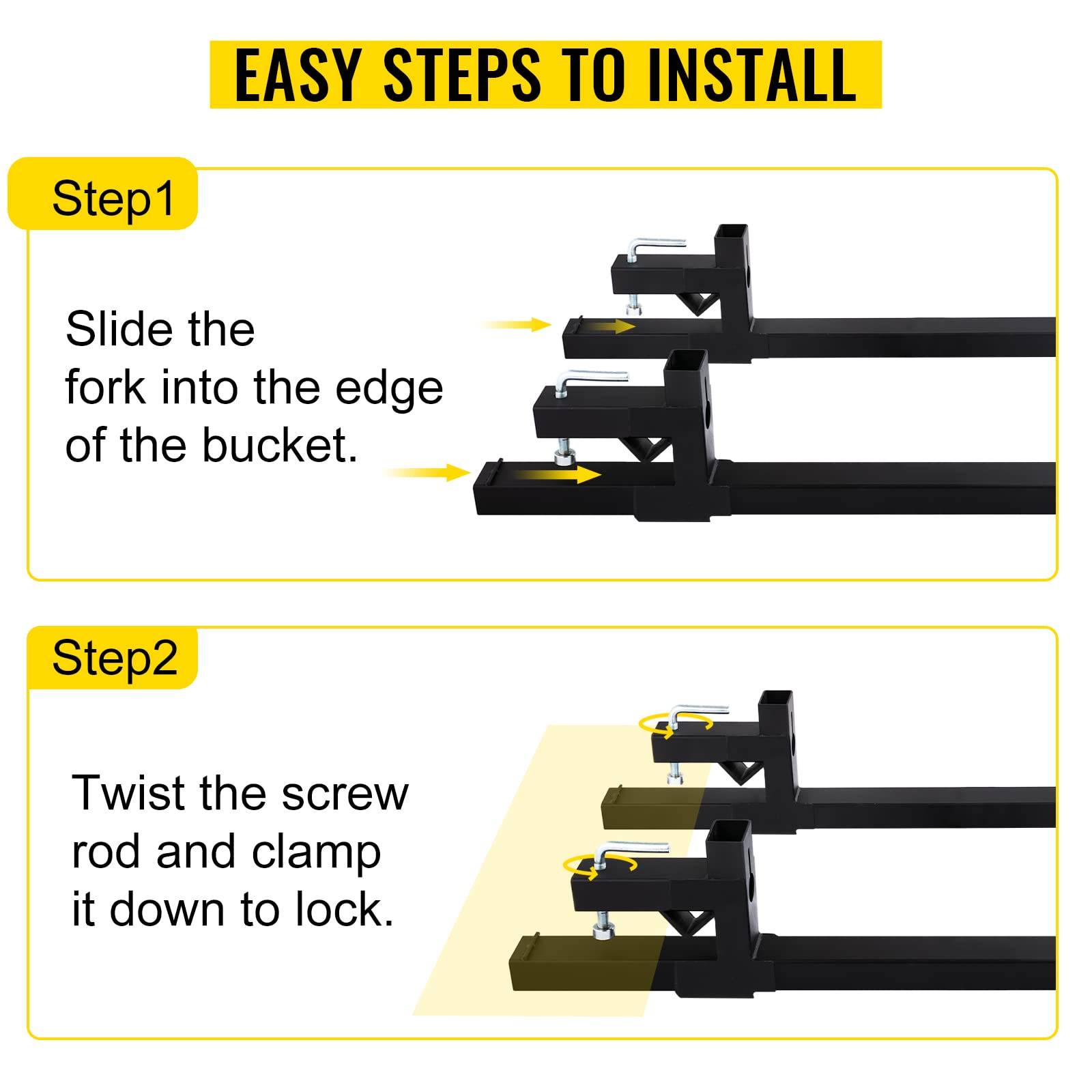 EASY STEPS TO INSTALL

Step1

Slide the fork into the edge of the bucket.

Step2

Twist the screw rod and clamp it down to lock.