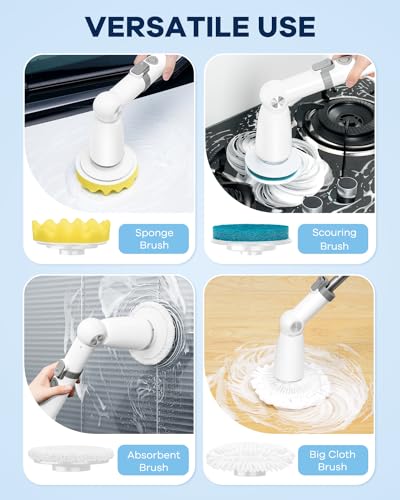 VERSATILE USE

Sponge Brush

Scouring Brush

Absorbent Brush

Big Cloth Brush