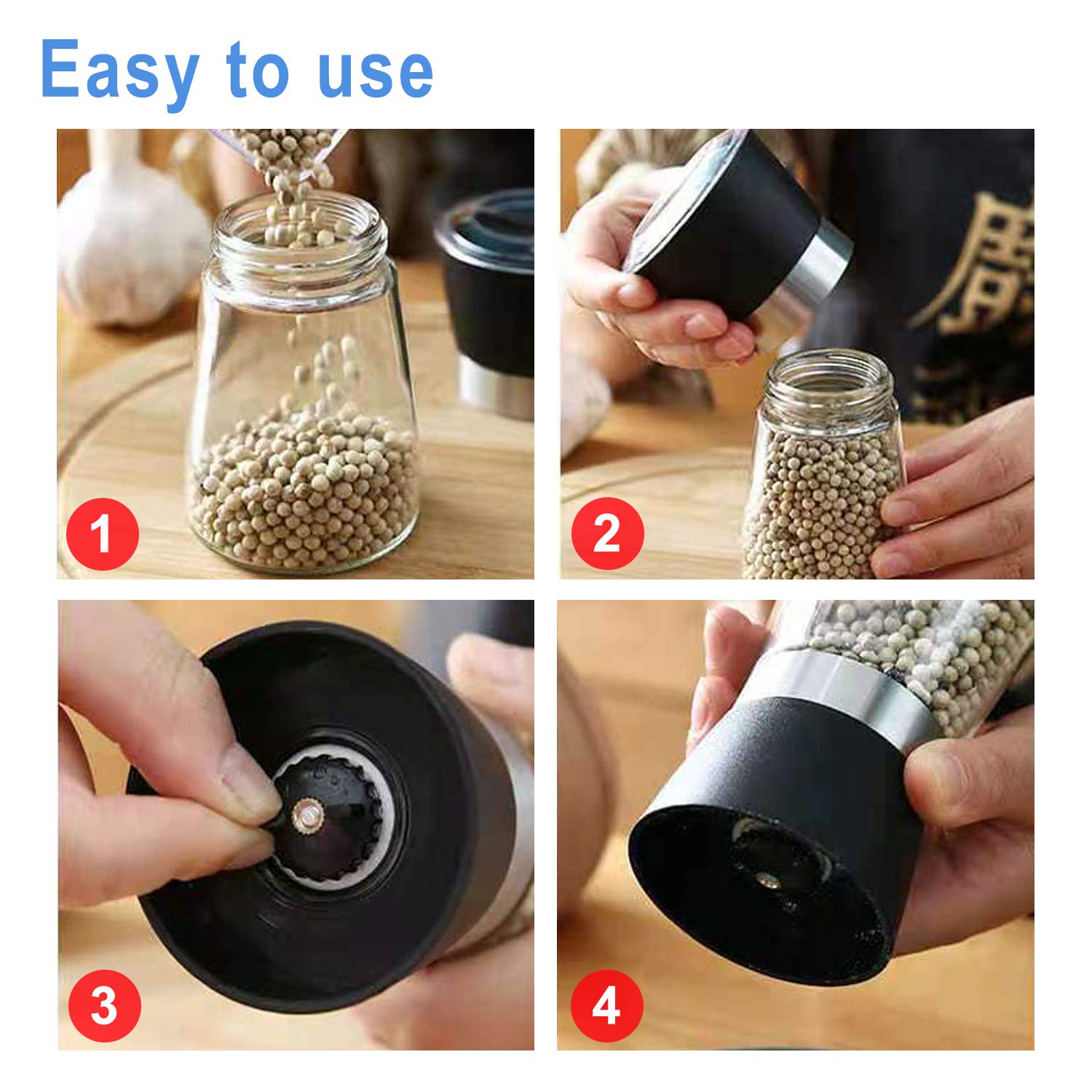 Easy to use

1

2

3

4