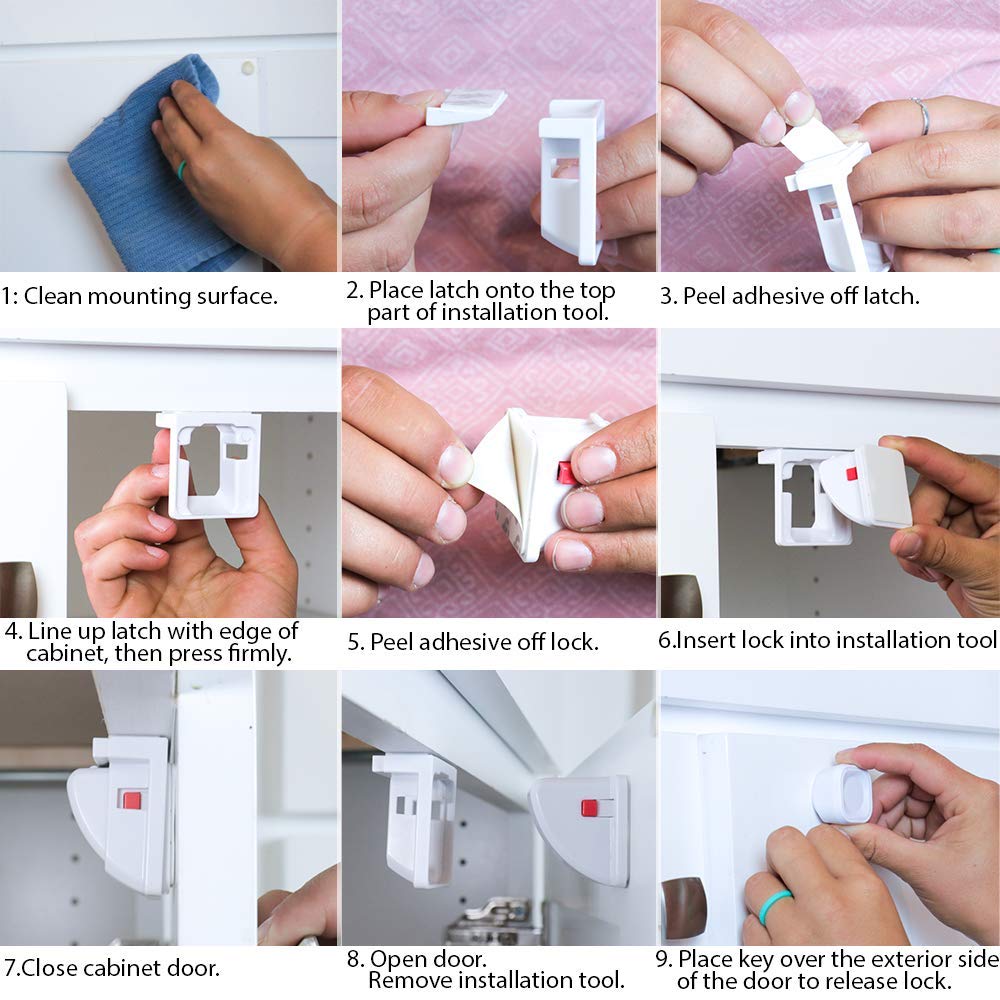 1: Clean mounting surface.

2. Place latch onto the top part of installation tool.

3. Peel adhesive off latch.

4. Line up latch with edge of cabinet, then press firmly.

5. Peel adhesive off lock.

6.Insert lock into installation tool

7.Close cabinet door.

8. Open door. Remove installation tool.

9. Place key over the exterior side of the door to release lock.