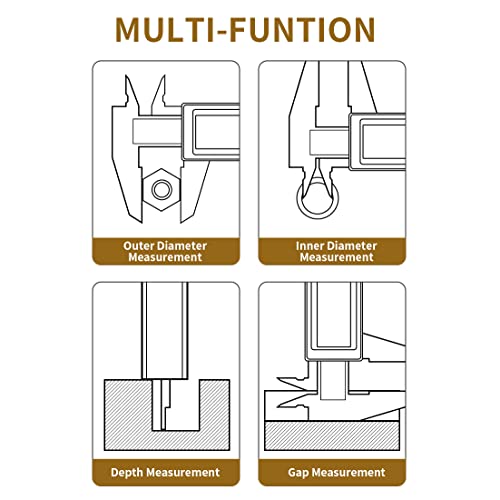 MULTI-FUNTION

Outer Diameter Measurement

Inner Diameter Measurement

Depth Measurement

Gap Measurement