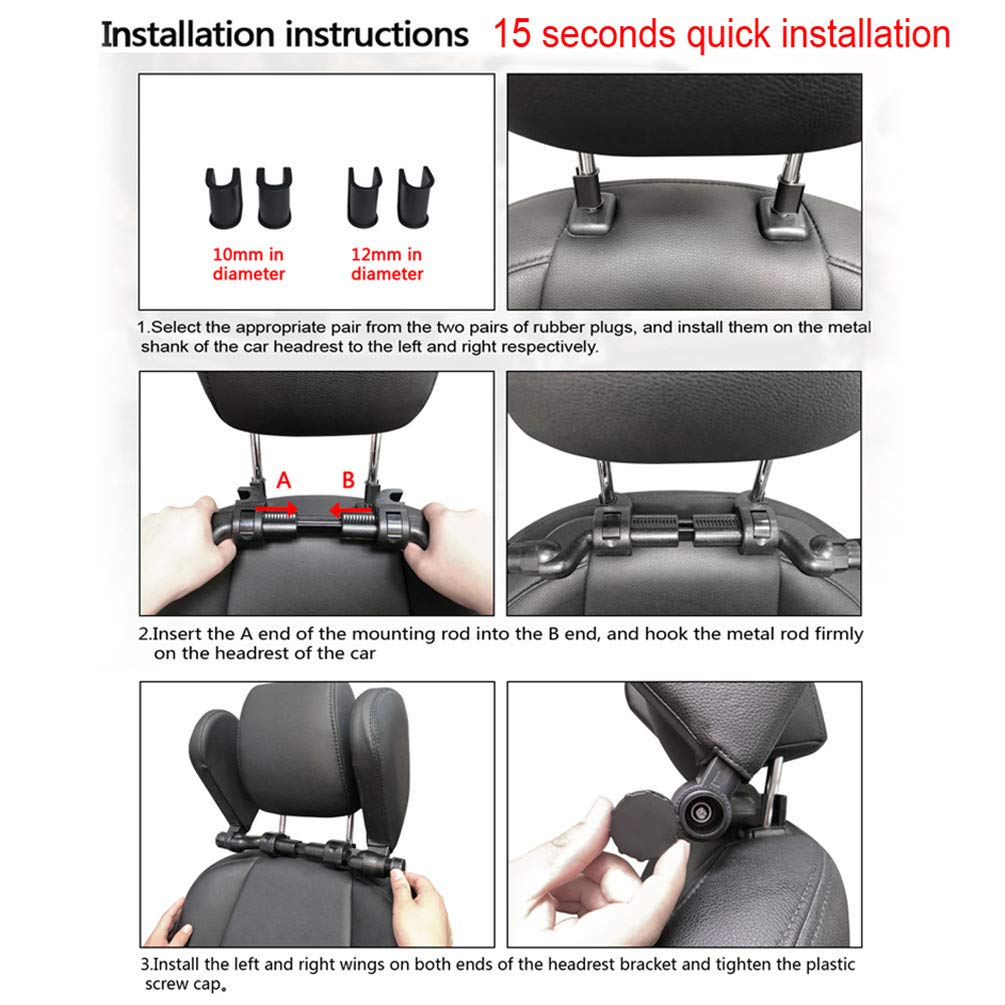 Installation instructions 15 seconds quick installation

10mm in diameter

12mm in diameter

1.Select the appropriate pair from the two pairs of rubber plugs, and install them on the metal shank of the car headrest to the left and right respectively.

A

B

2.Insert the A end of the mounting rod into the B end, and hook the metal rod firmly on the headrest of the car

3.Install the left and right wings on both ends of the headrest bracket and tighten the plastic screw cap。