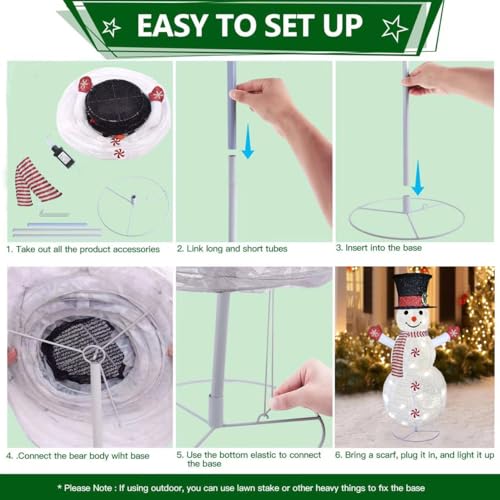 EASY TO SET UP

1. Take out all the product accessories

2. Link long and short tubes

3. Insert into the base

4. .Connect the bear body wiht base

5. Use the bottom elastic to connect the base

6. Bring a scarf, plug it in, and light it up

* Please Note : If using outdoor, you can use lawn stake or other heavy things to fix the base