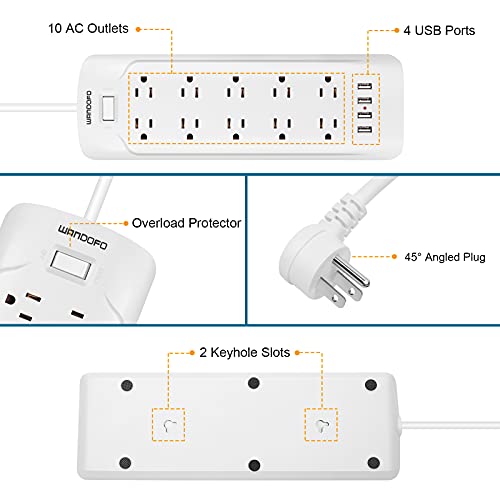 10 AC Outlets

4 USB Ports

WANDOFO

WANDOFO

Overload Protector

45° Angled Plug

2 Keyhole Slots