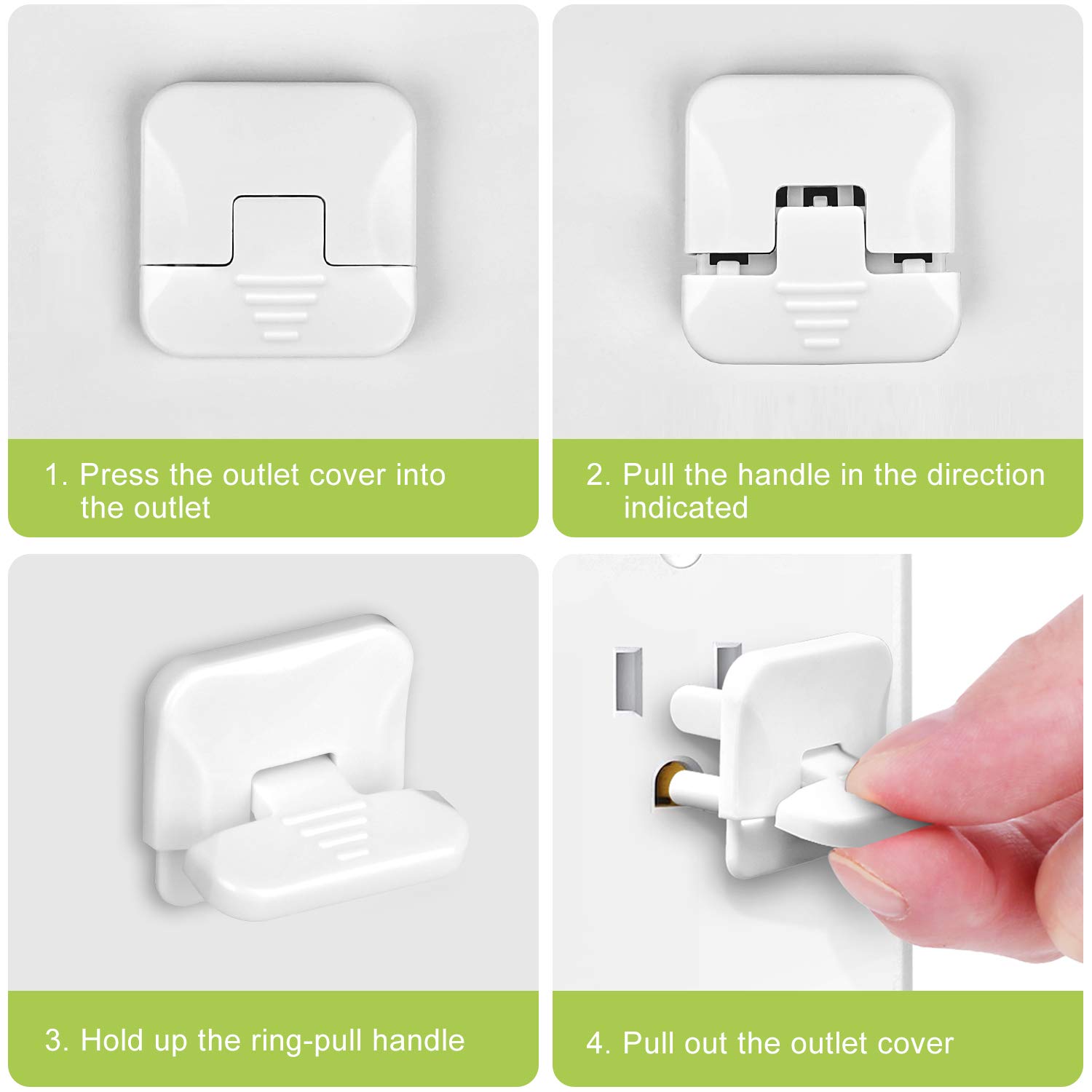 1. Press the outlet cover into the outlet

2. Pull the handle in the direction indicated

3. Hold up the ring-pull handle

4. Pull out the outlet cover