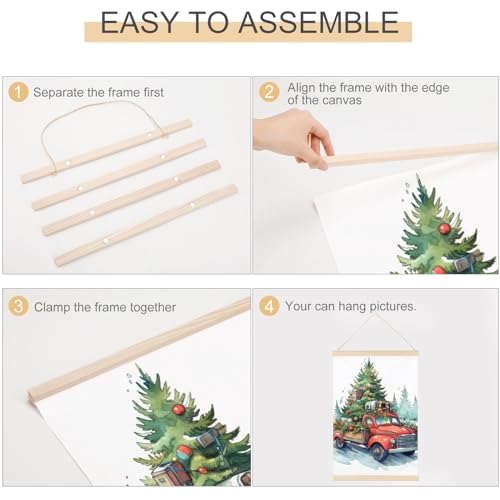 EASY TO ASSEMBLE

1 Separate the frame first

2 Align the frame with the edge of the canvas

3 Clamp the frame together

4 Your can hang pictures.