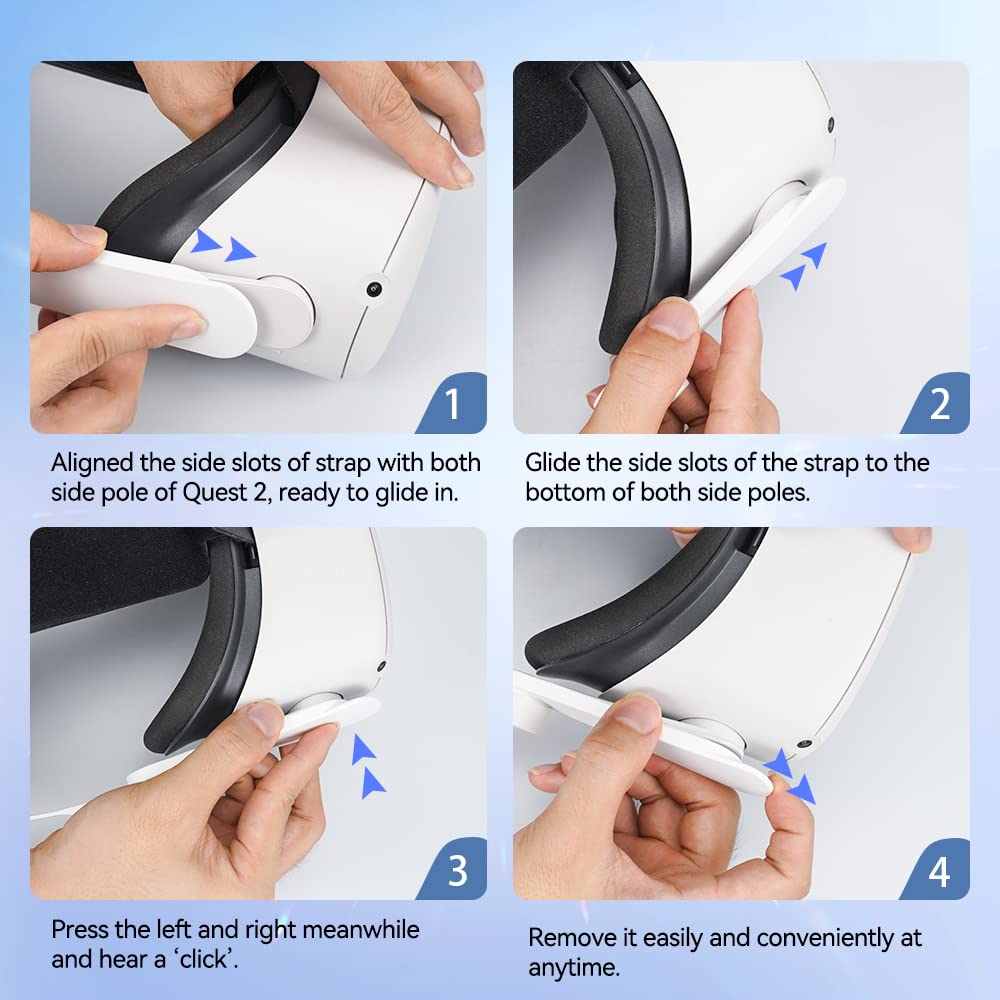 1

Aligned the side slots of strap with both side pole of Quest 2, ready to glide in.

2

Glide the side slots of the strap to the bottom of both side poles.

3

Press the left and right meanwhile and hear a ‘click’.

4

Remove it easily and conveniently at anytime.