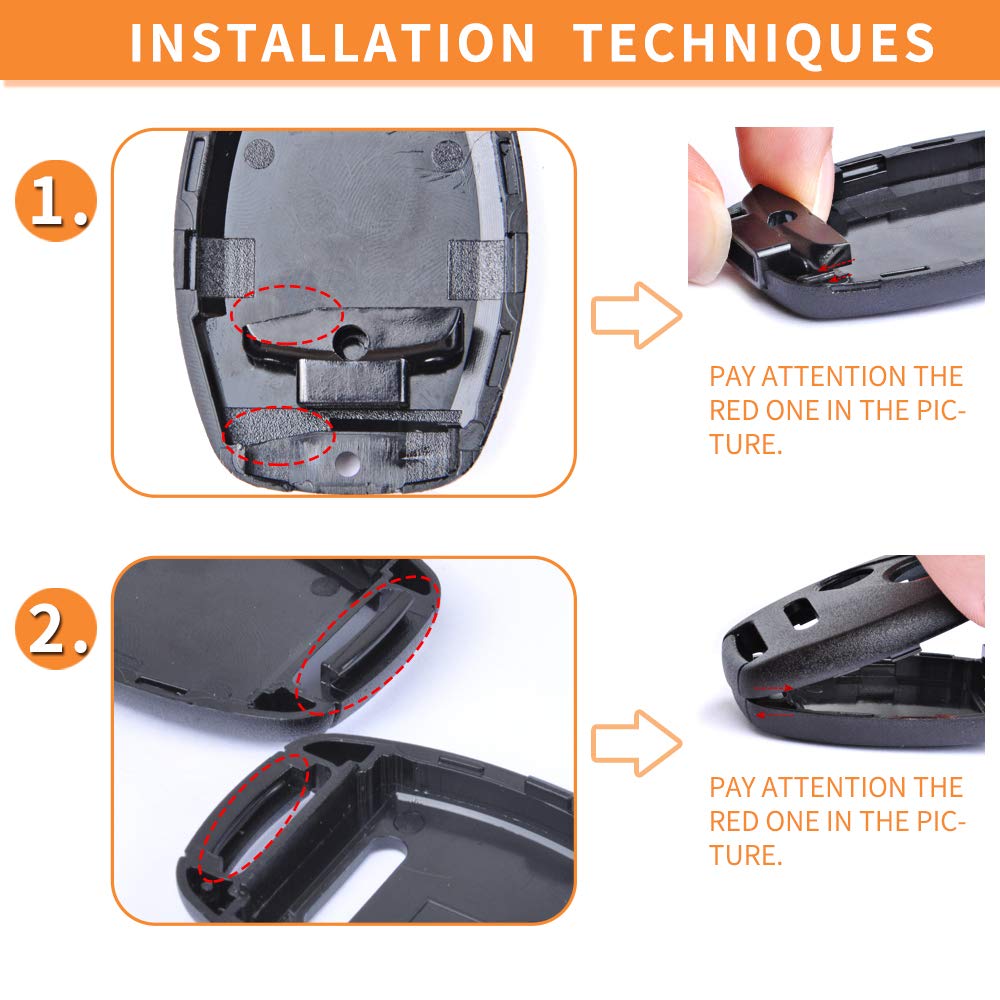 INSTALLATION TECHNIQUES

1.

PAY ATTENTION THE RED ONE IN THE PICTURE.

2.

PAY ATTENTION THE RED ONE IN THE PICTURE.