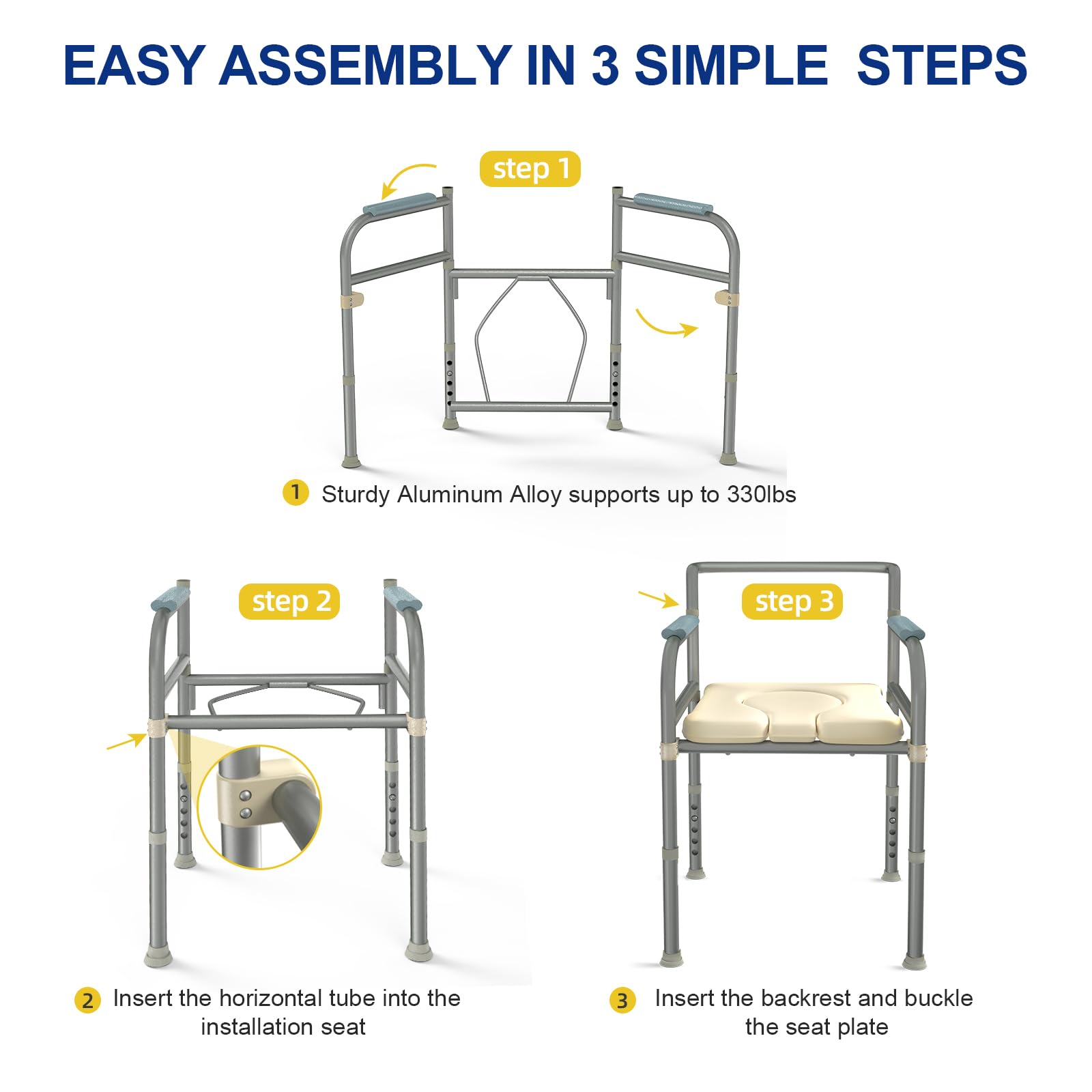 EASY ASSEMBLY IN 3 SIMPLE STEPS

step 1

1 Sturdy Aluminum Alloy supports up to 330lbs

step 2

2 Insert the horizontal tube into the installation seat

step 3

3 Insert the backrest and buckle the seat plate