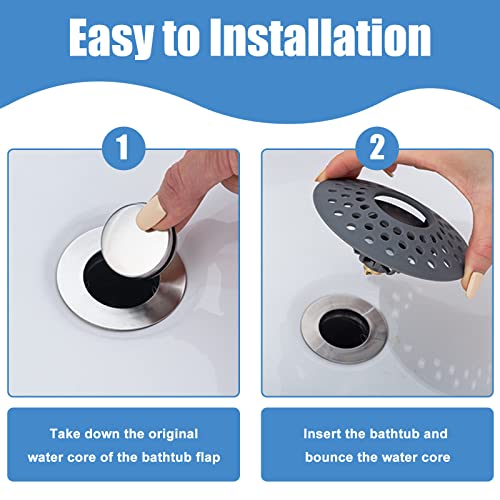 Easy to Installation

1

2

Take down the original water core of the bathtub flap

Insert the bathtub and bounce the water core