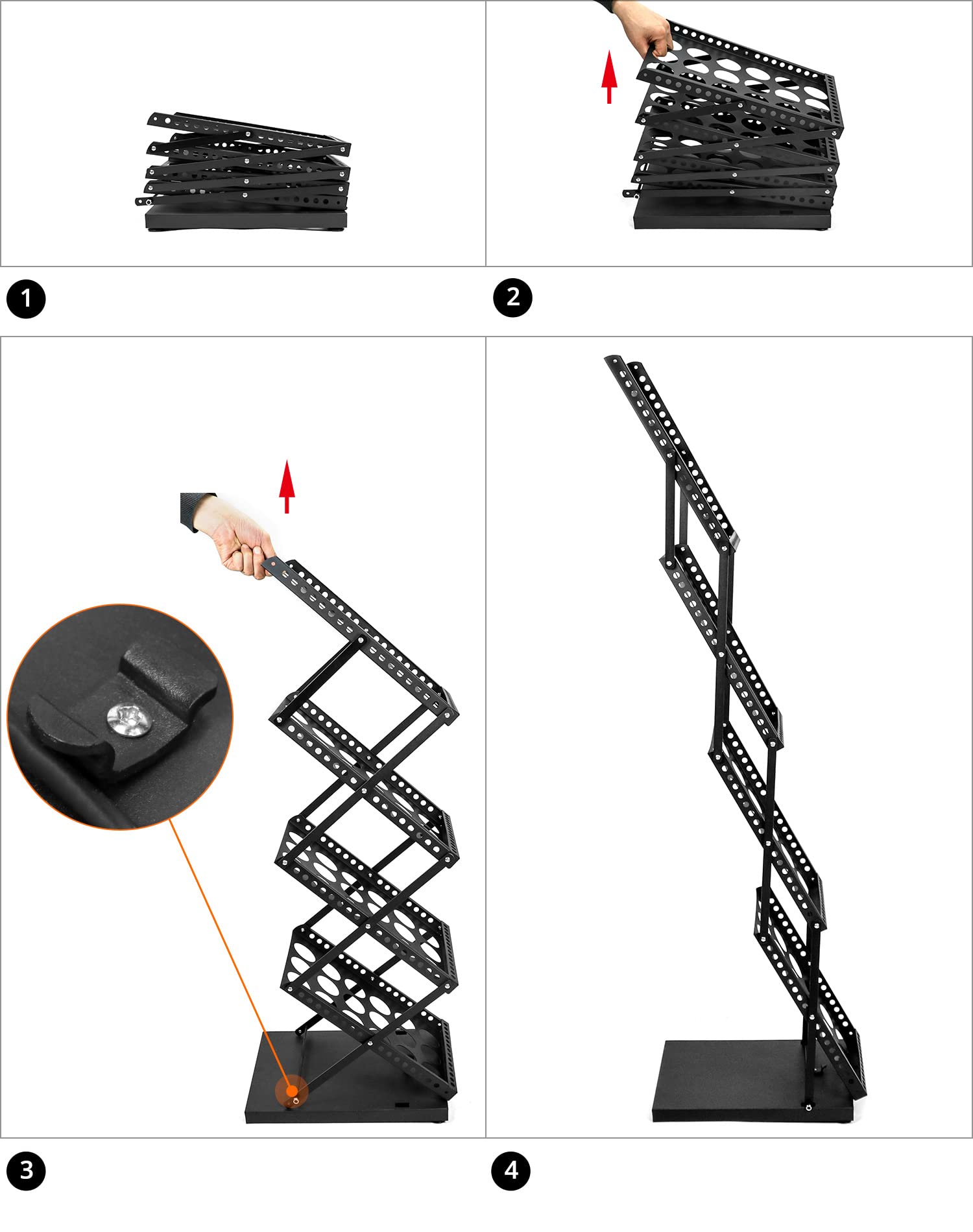 1

2

3

4