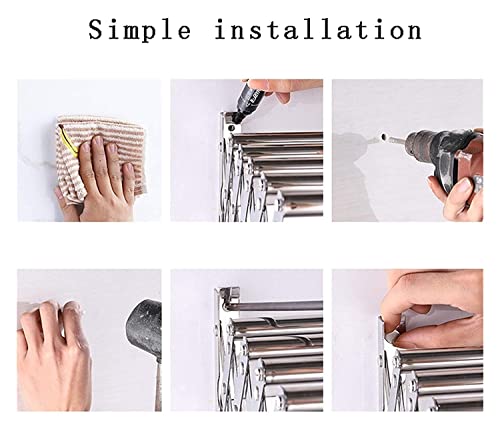 Simple installation