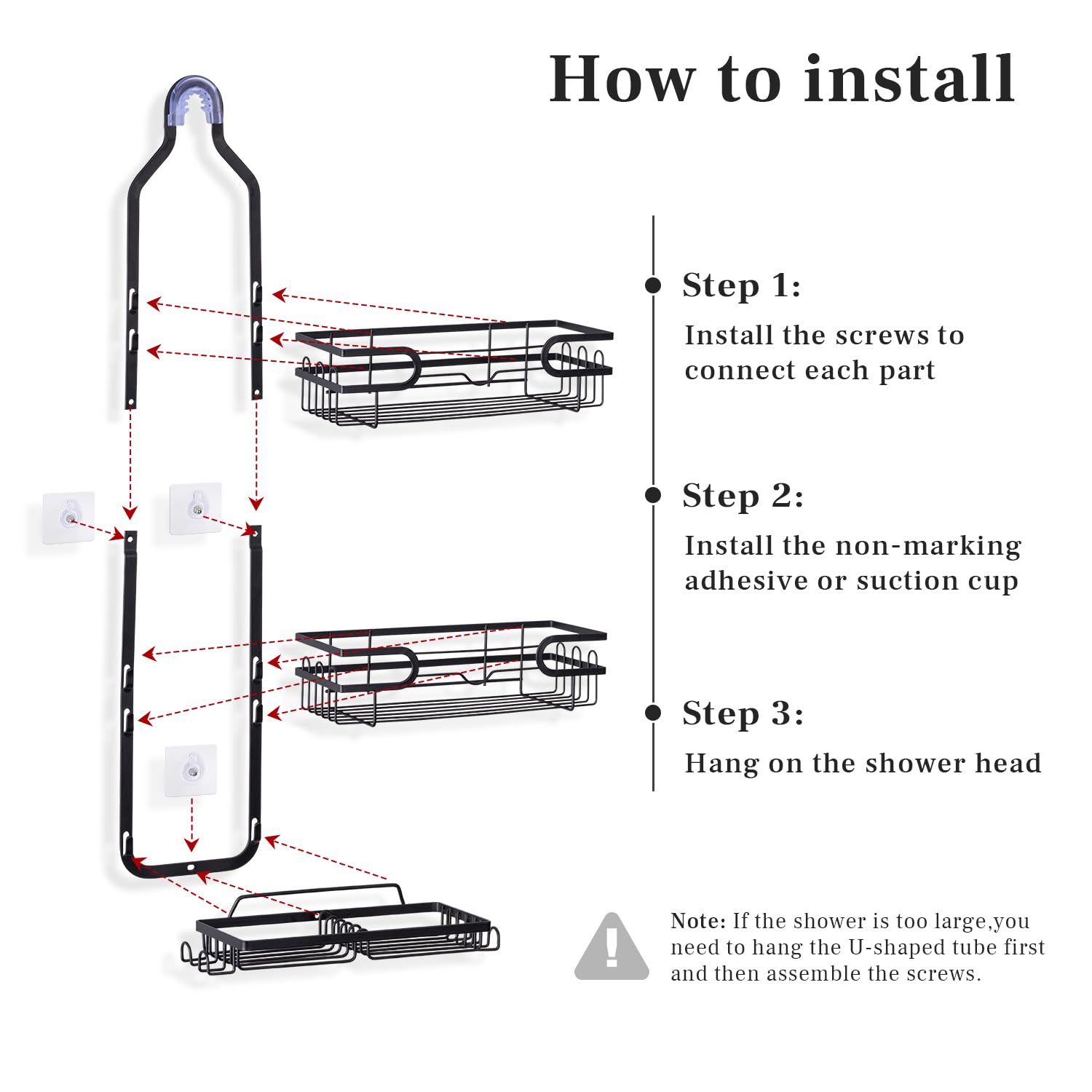 How to install

Step 1:
Install the screws to connect each part

Step 2:
Install the non-marking adhesive or suction cup

Step 3:
Hang on the shower head

Note: If the shower is too large,you need to hang the U-shaped tube first and then assemble the screws.