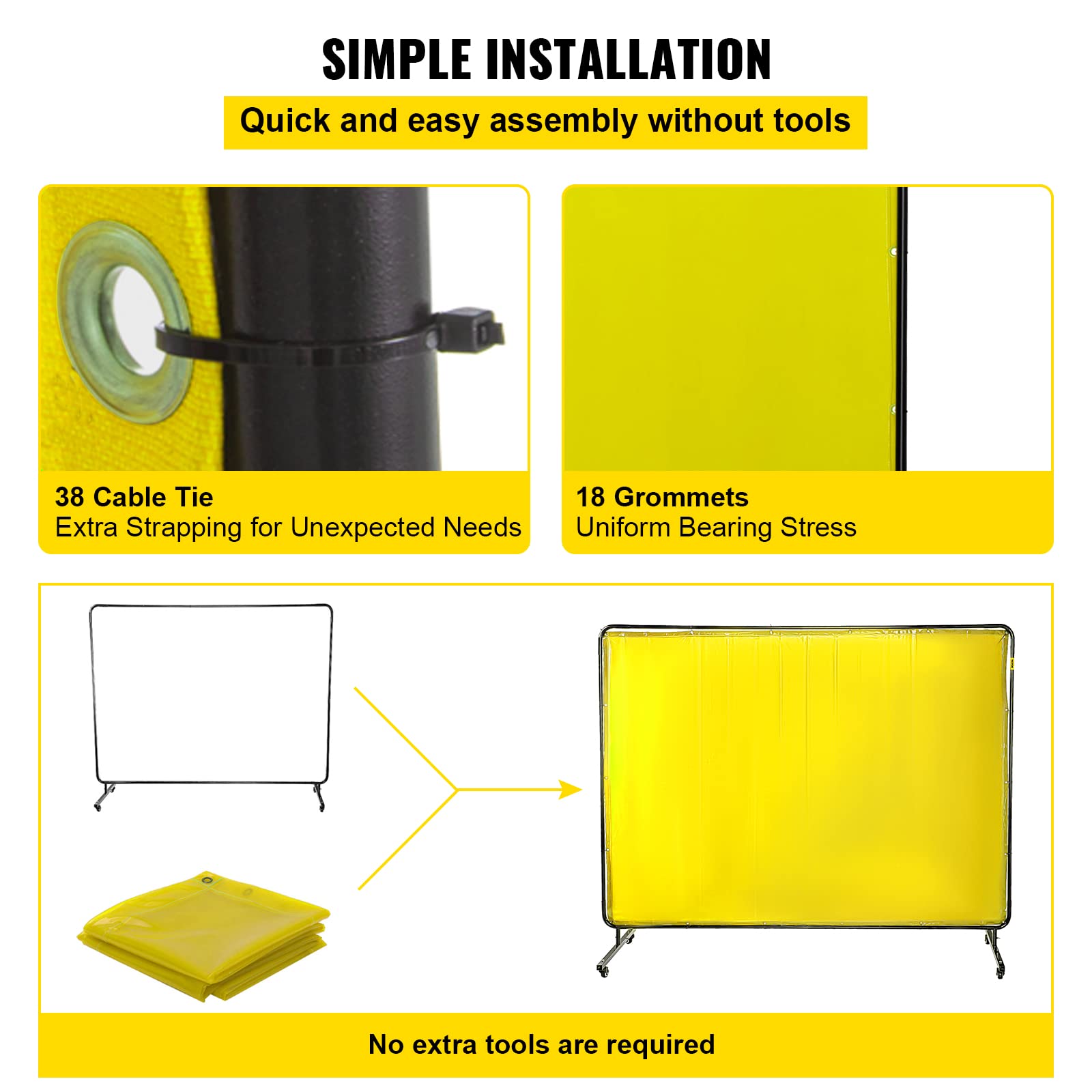 SIMPLE INSTALLATION

Quick and easy assembly without tools

38 Cable Tie
Extra Strapping for Unexpected Needs

18 Grommets
Uniform Bearing Stress

No extra tools are required