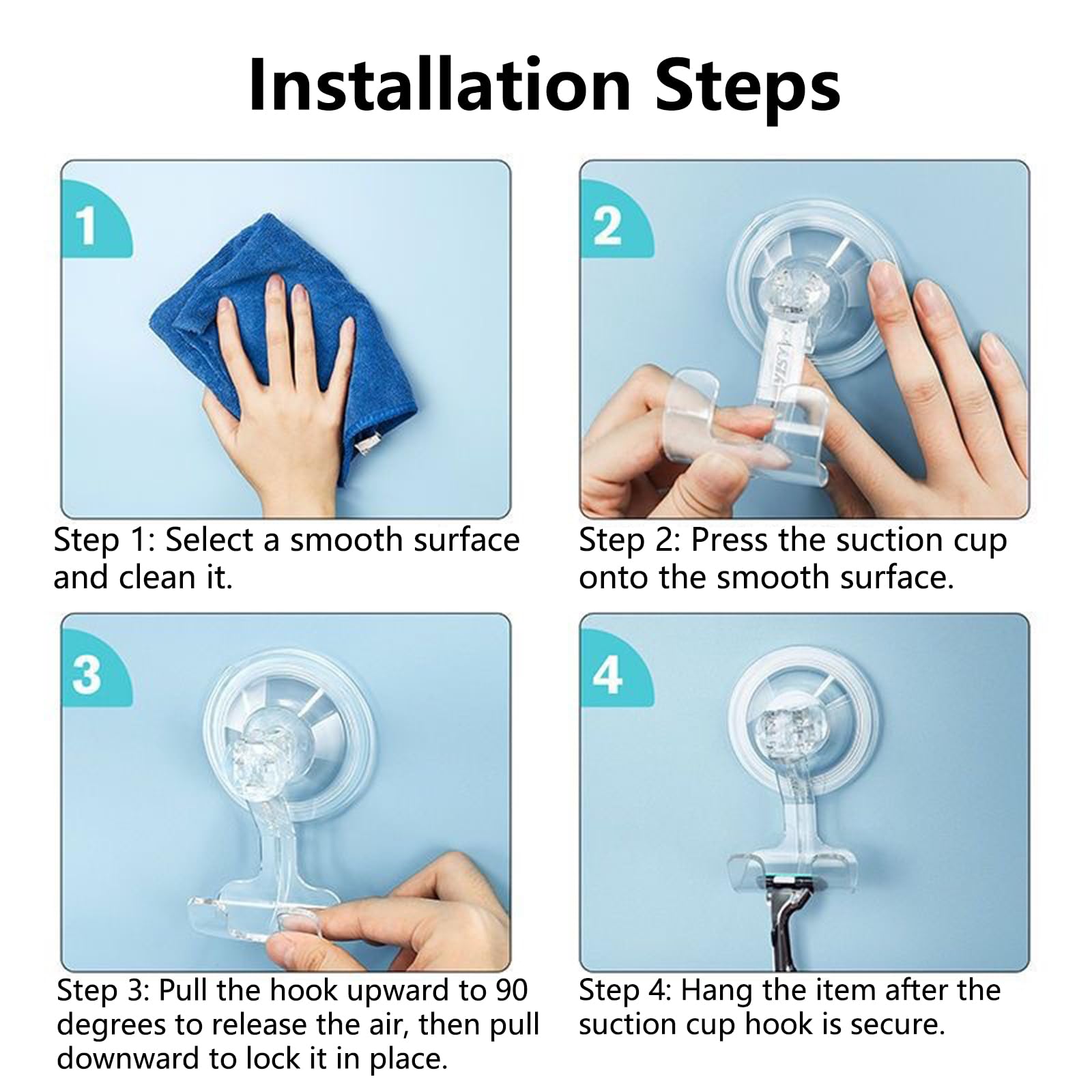 Installation Steps

1

Step 1: Select a smooth surface and clean it.

2

Step 2: Press the suction cup onto the smooth surface.

3

Step 3: Pull the hook upward to 90 degrees to release the air, then pull downward to lock it in place.

4

Step 4: Hang the item after the suction cup hook is secure.