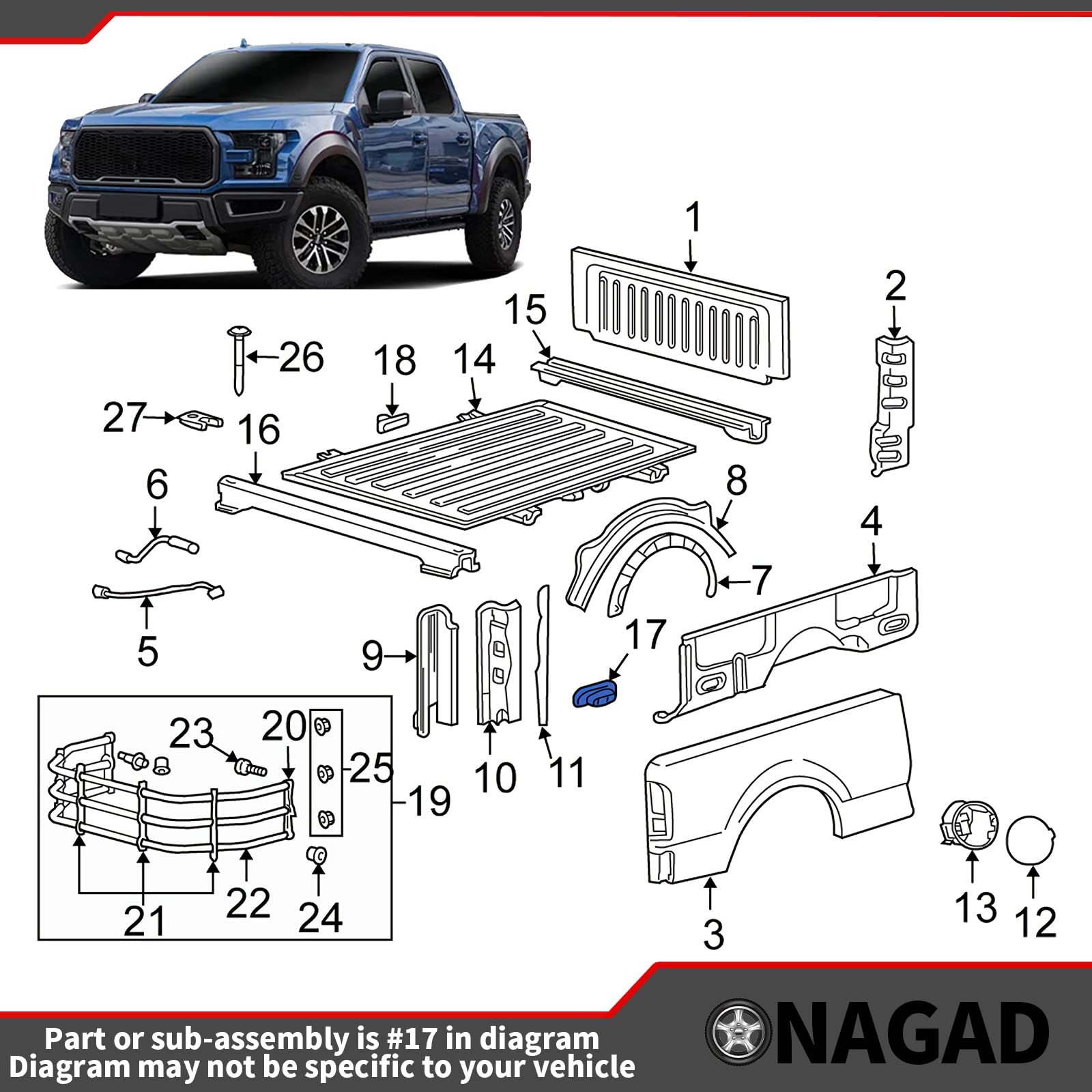 1
2
15
26
18
14
27
16
6
8
4
7
5
17
9
23
20
25
19
10
11
21
22
24
3
13
12

Part or sub-assembly is #17 in diagram
Diagram may not be specific to your vehicle

NAGAD