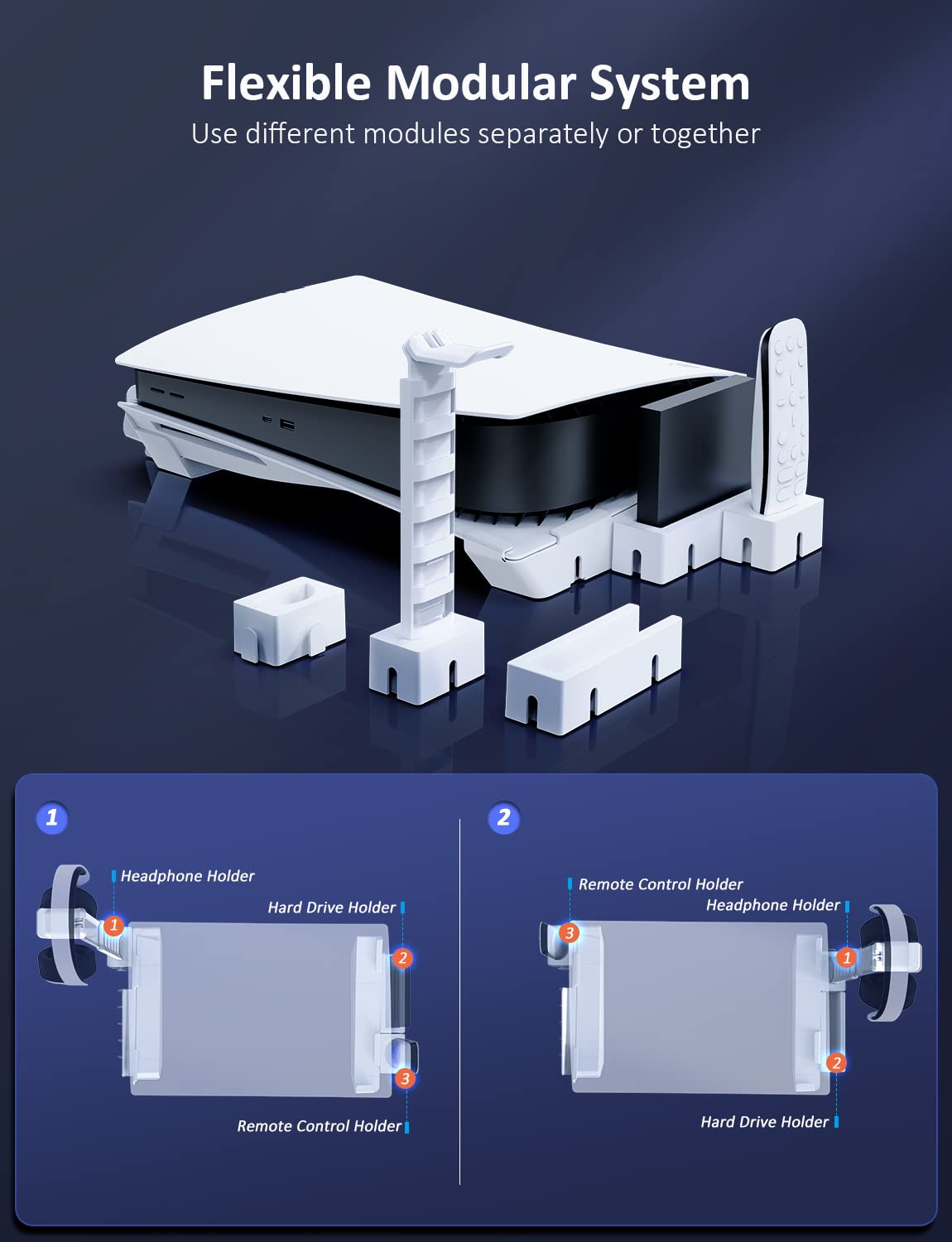 Flexible Modular System
Use different modules separately or together

1

Headphone Holder
Hard Drive Holder
1
2
3
Remote Control Holder

2

Remote Control Holder
Headphone Holder
3
1
2
Hard Drive Holder