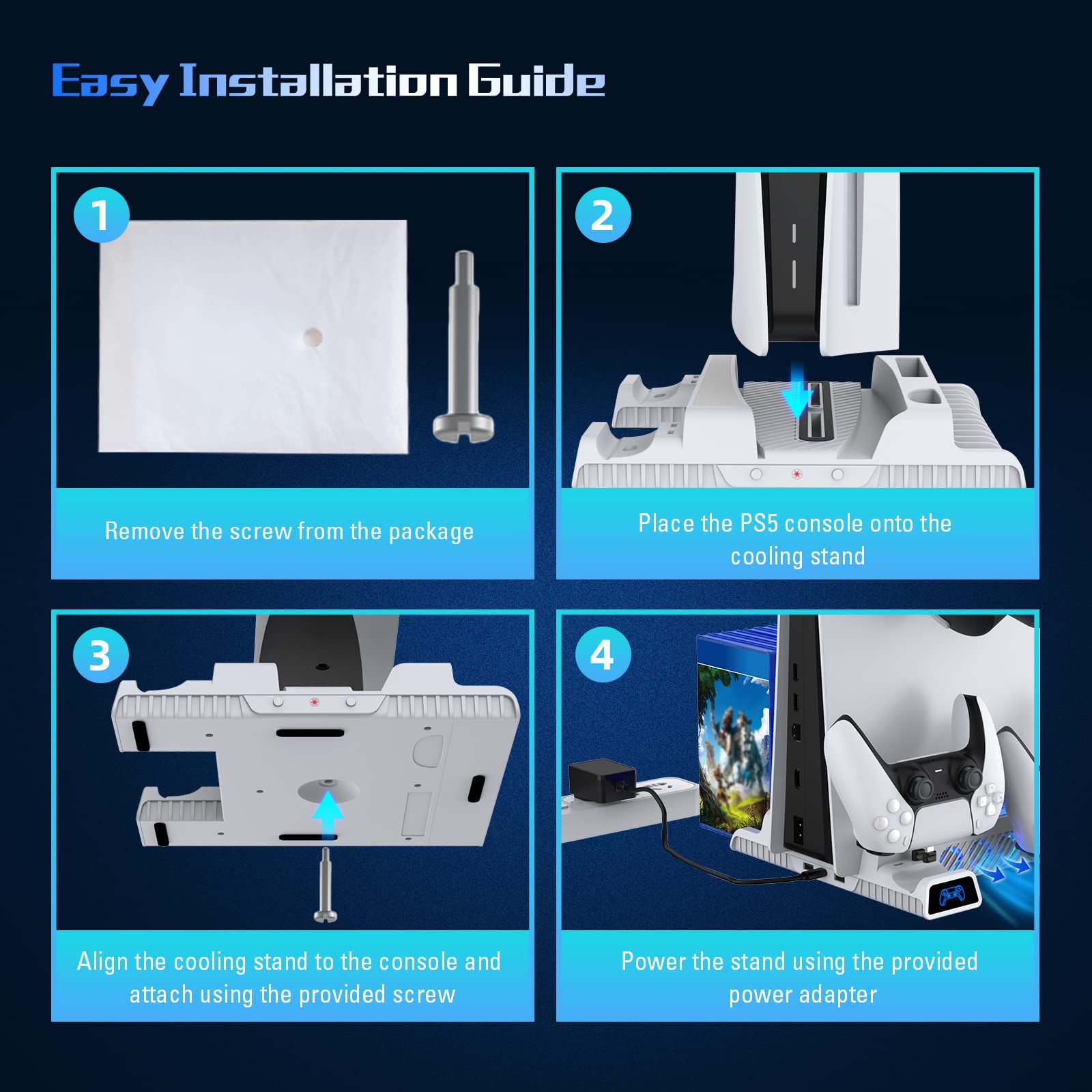 Easy Installation Guide

1

Remove the screw from the package

2

Place the PS5 console onto the cooling stand

3

Align the cooling stand to the console and attach using the provided screw

4

Power the stand using the provided power adapter