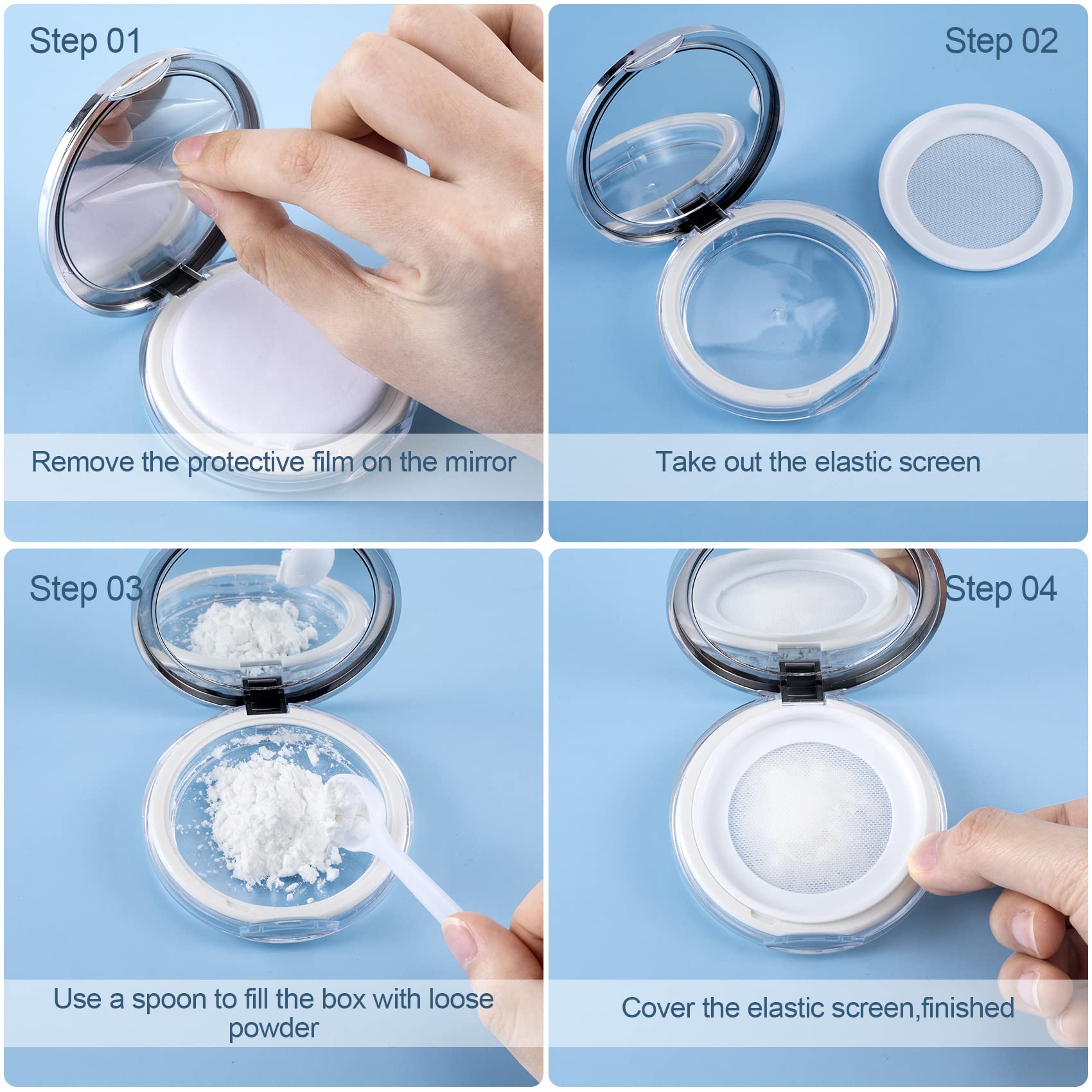 Step 01

Remove the protective film on the mirror

Step 02

Take out the elastic screen

Step 03

Use a spoon to fill the box with loose powder

Step 04

Cover the elastic screen,finished