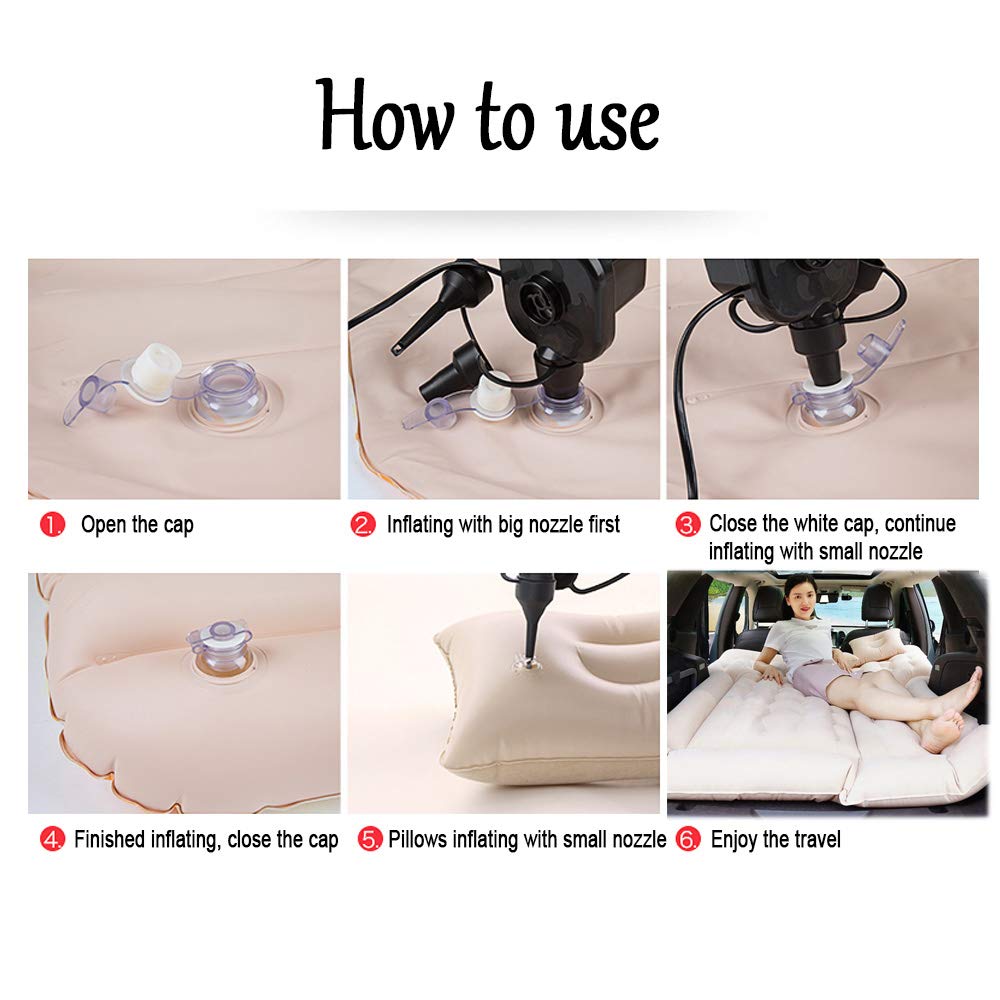 How to use

1. Open the cap

2. Inflating with big nozzle first

3. Close the white cap, continue inflating with small nozzle

4. Finished inflating, close the cap

5. Pillows inflating with small nozzle

6. Enjoy the travel