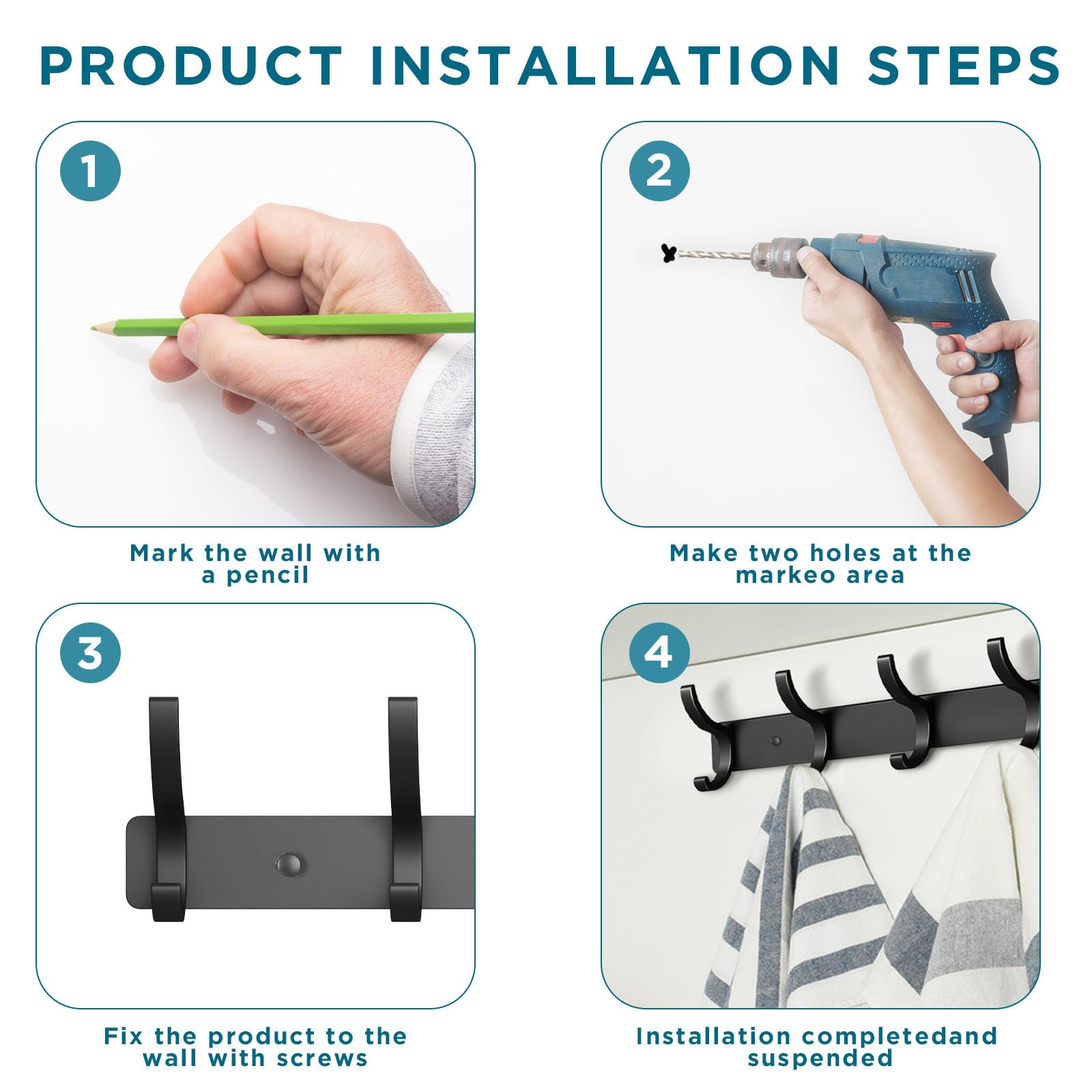 PRODUCT INSTALLATION STEPS

1

Mark the wall with a pencil

2

Make two holes at the markeo area

3

Fix the product to the wall with screws

4

Installation completedand suspended