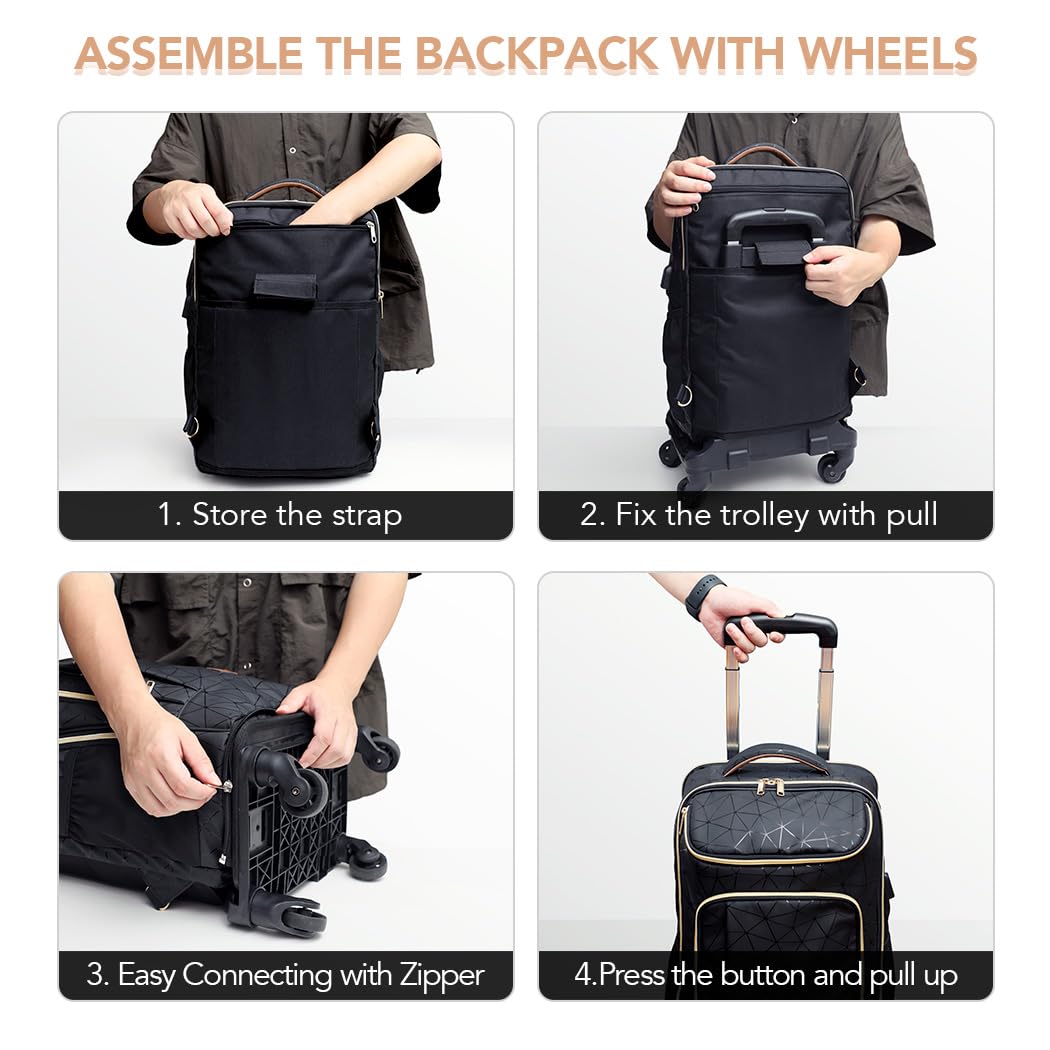 ASSEMBLE THE BACKPACK WITH WHEELS

1. Store the strap

2. Fix the trolley with pull

3. Easy Connecting with Zipper

4.Press the button and pull up