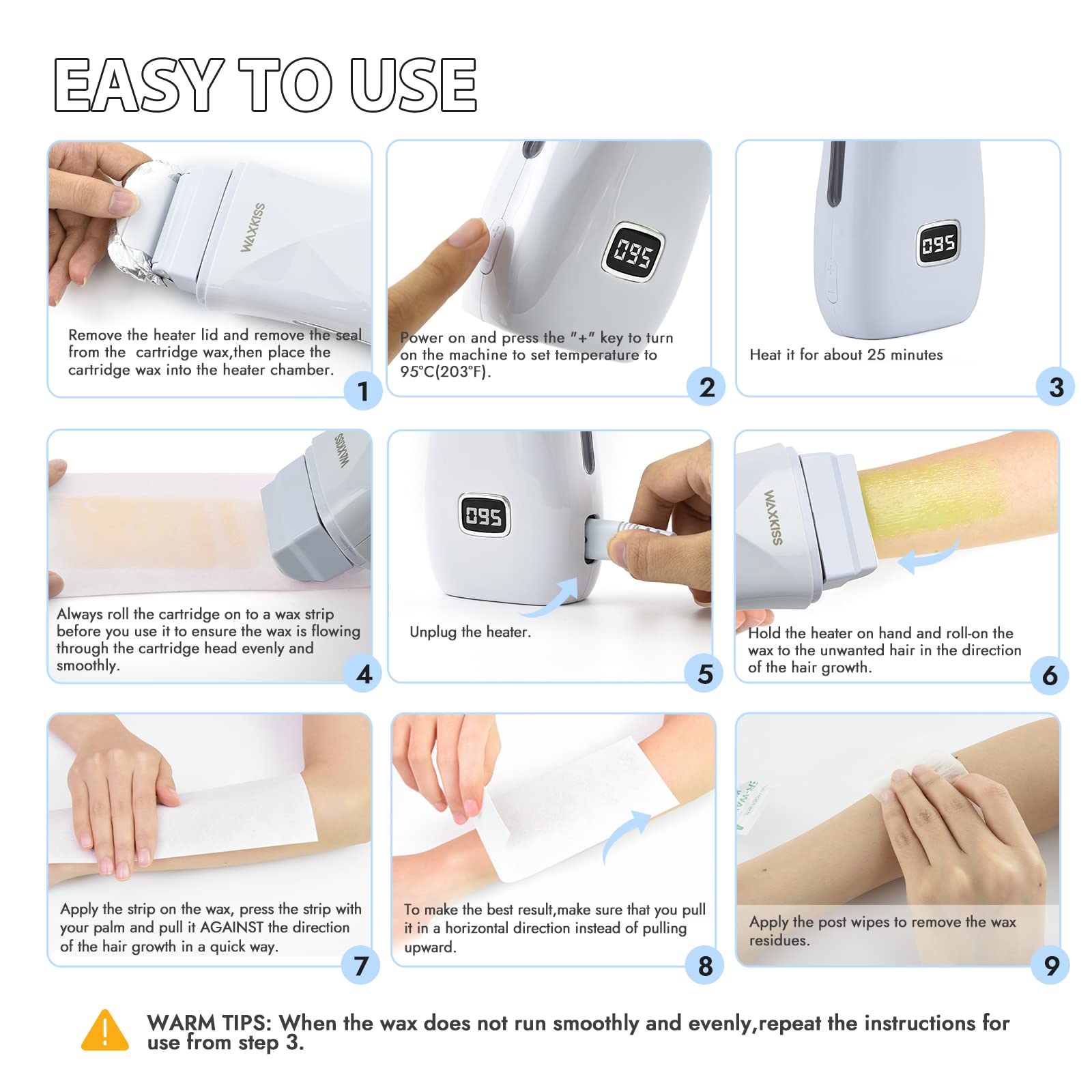 EASY TO USE

WAXKISS

Remove the heater lid and remove the seal from the cartridge wax,then place the cartridge wax into the heater chamber.

1

095

Power on and press the "+" key to turn on the machine to set temperature to 95°C(203°F).

2

095

Heat it for about 25 minutes

3

WAXKISS

Always roll the cartridge on to a wax strip before you use it to ensure the wax is flowing through the cartridge head evenly and smoothly.

4

095

Unplug the heater.

5

WAXKISS

Hold the heater on hand and roll-on the wax to the unwanted hair in the direction of the hair growth.

6

Apply the strip on the wax, press the strip with your palm and pull it AGAINST the direction of the hair growth in a quick way.

7

To make the best result,make sure that you pull it in a horizontal direction instead of pulling upward.

8

Apply the post wipes to remove the wax residues.

9

WARM TIPS: When the wax does not run smoothly and evenly,repeat the instructions for use from step 3.