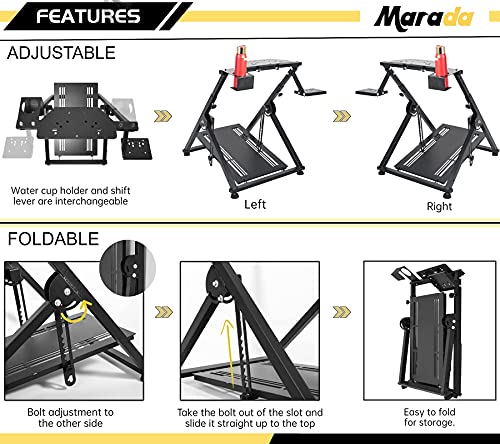 FEATURES

Marada

ADJUSTABLE

Water cup holder and shift lever are interchangeable

Left

Right

FOLDABLE

Bolt adjustment to the other side

Take the bolt out of the slot and slide it straight up to the top

Easy to fold for storage.